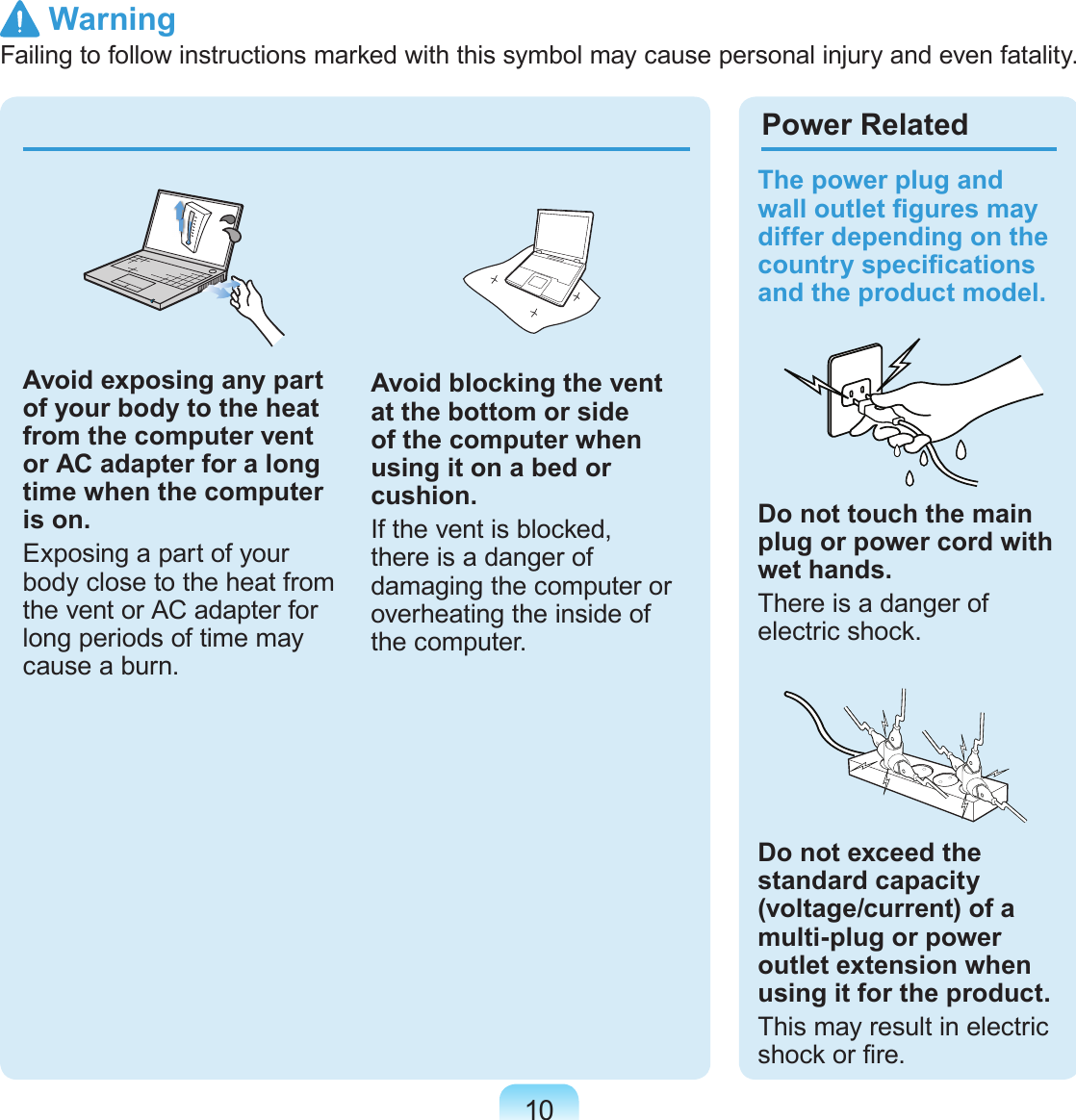 Warning
Failing to follow instructions marked with this symbol may cause personal injury and even fatality.

Avoid exposing any part of your body to the heat from the computer vent or AC adapter for a long time when the computer is on.

Exposing a part of your body close to the heat from the vent or AC adapter for long periods of time may cause a burn.

Avoid blocking the vent at the bottom or side of the computer when using it on a bed or cushion.

If the vent is blocked, there is a danger of damaging the computer or overheating the inside of the computer.

Power Related

The power plug and wall outlet figures may differ depending on the country specifications and the product model.

Do not touch the main plug or power cord with wet hands.

There is a danger of electric shock.

Do not exceed the standard capacity (voltage/current) of a multi-plug or power outlet extension when using it for the product.

This may result in electric shock or fire.

10