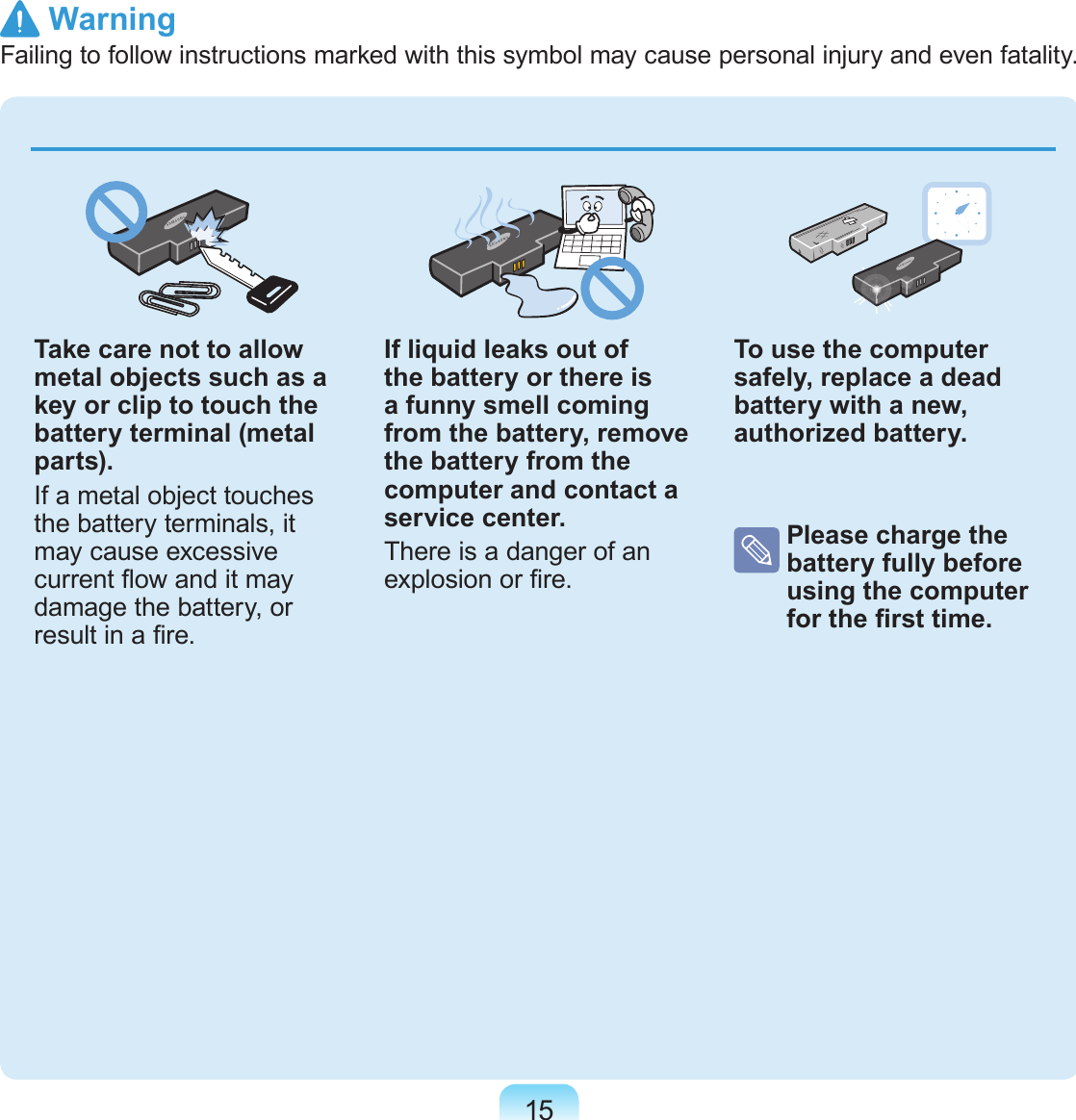 Warning
Failing to follow instructions marked with this symbol may cause personal injury and even fatality.

Take care not to allow metal objects such as a key or clip to touch the battery terminal (metal parts).

If a metal object touches the battery terminals, it may cause excessive current flow and it may damage the battery, or result in a fire.

If liquid leaks out of the battery or there is a funny smell coming from the battery, remove the battery from the computer and contact a service center.

There is a danger of an explosion or fire.

To use the computer safely, replace a dead battery with a new, authorized battery.

Please charge the battery fully before using the computer for the first time.

15