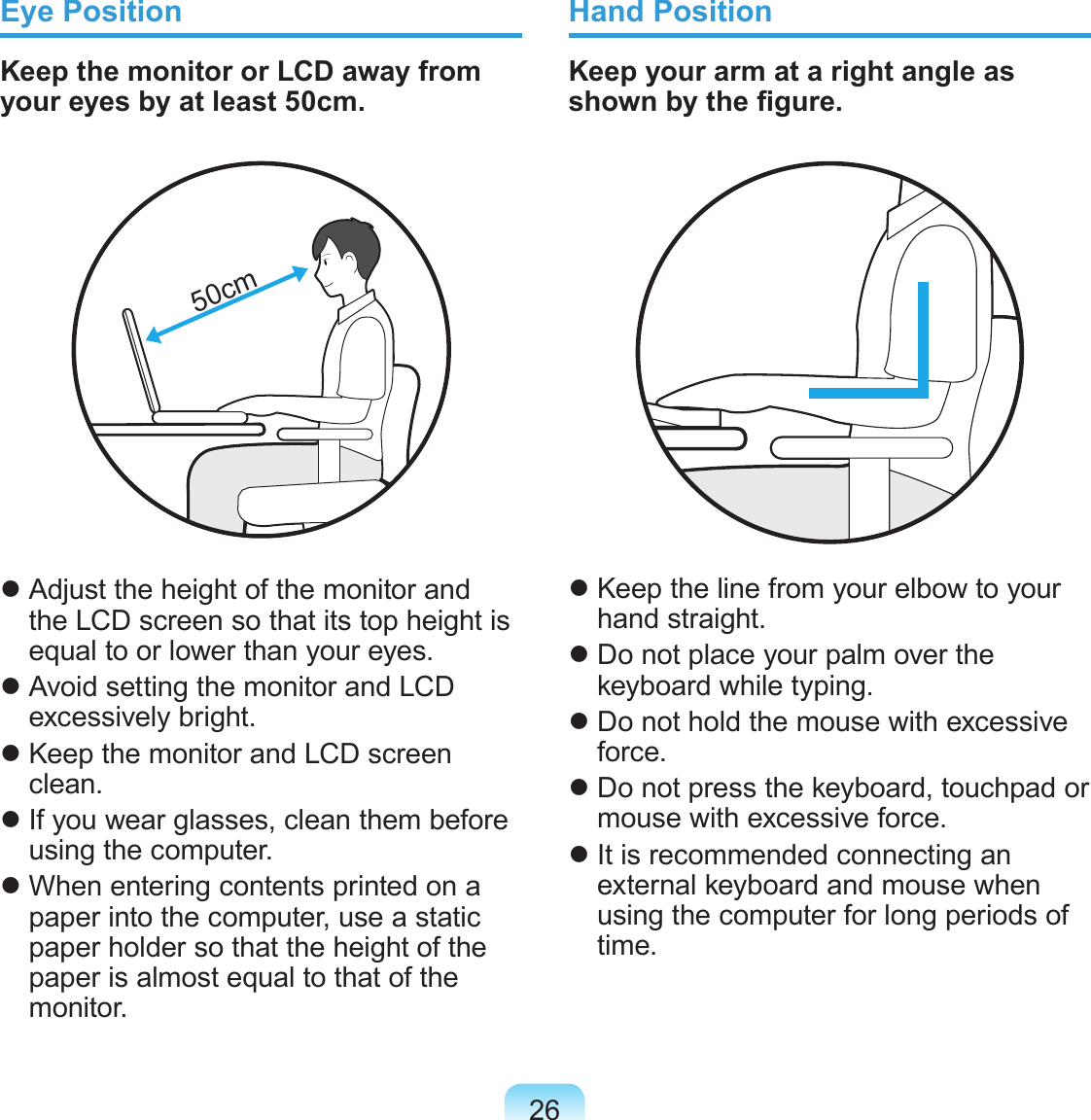 Eye Position

Keep the monitor or LCD away from your eyes by at least 50cm.

50cm

● Adjust the height of the monitor and the LCD screen so that its top height is equal to or lower than your eyes.
● Avoid setting the monitor and LCD excessively bright.
● Keep the monitor and LCD screen clean.
● If you wear glasses, clean them before using the computer.
● When entering contents printed on a paper into the computer, use a static paper holder so that the height of the paper is almost equal to that of the monitor.

Hand Position

Keep your arm at a right angle as shown by the figure.

● Keep the line from your elbow to your hand straight.
● Do not place your palm over the keyboard while typing.
● Do not hold the mouse with excessive force.
● Do not press the keyboard, touchpad or mouse with excessive force.
● It is recommended connecting an external keyboard and mouse when using the computer for long periods of time.

26