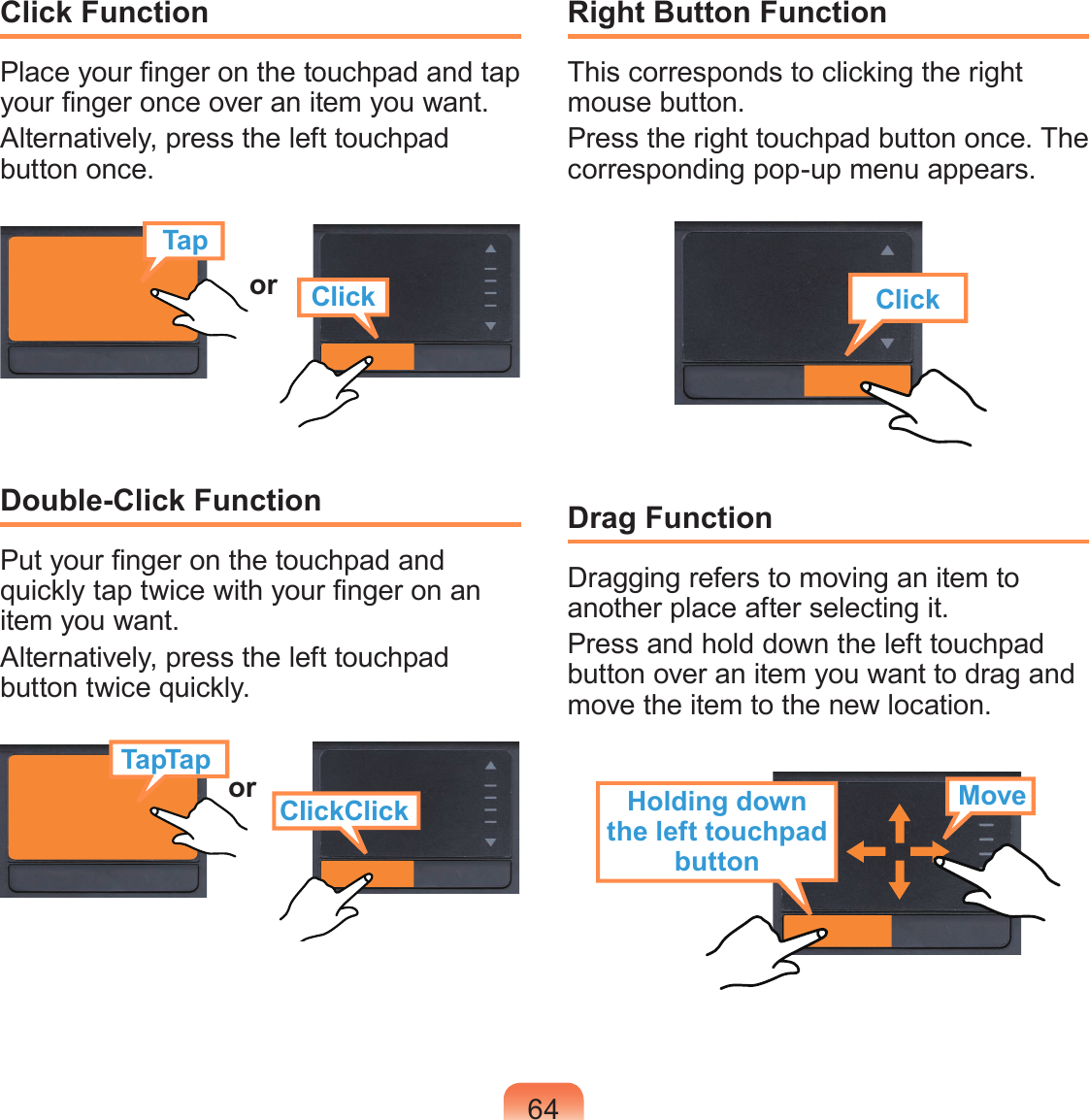 Click Function

Place your finger on the touchpad and tap your finger once over an item you want.

Alternatively, press the left touchpad button once.

Tap

or

Click

Double-Click Function

Put your finger on the touchpad and quickly tap twice with your finger on an item you want.

Alternatively, press the left touchpad button twice quickly.

TapTap

or

ClickClick

Right Button Function

This corresponds to clicking the right mouse button.

Press the right touchpad button once. The corresponding pop-up menu appears.

Click

Drag Function

Dragging refers to moving an item to another place after selecting it.

Press and hold down the left touchpad button over an item you want to drag and move the item to the new location.

Holding down the left touchpad button

Move

64