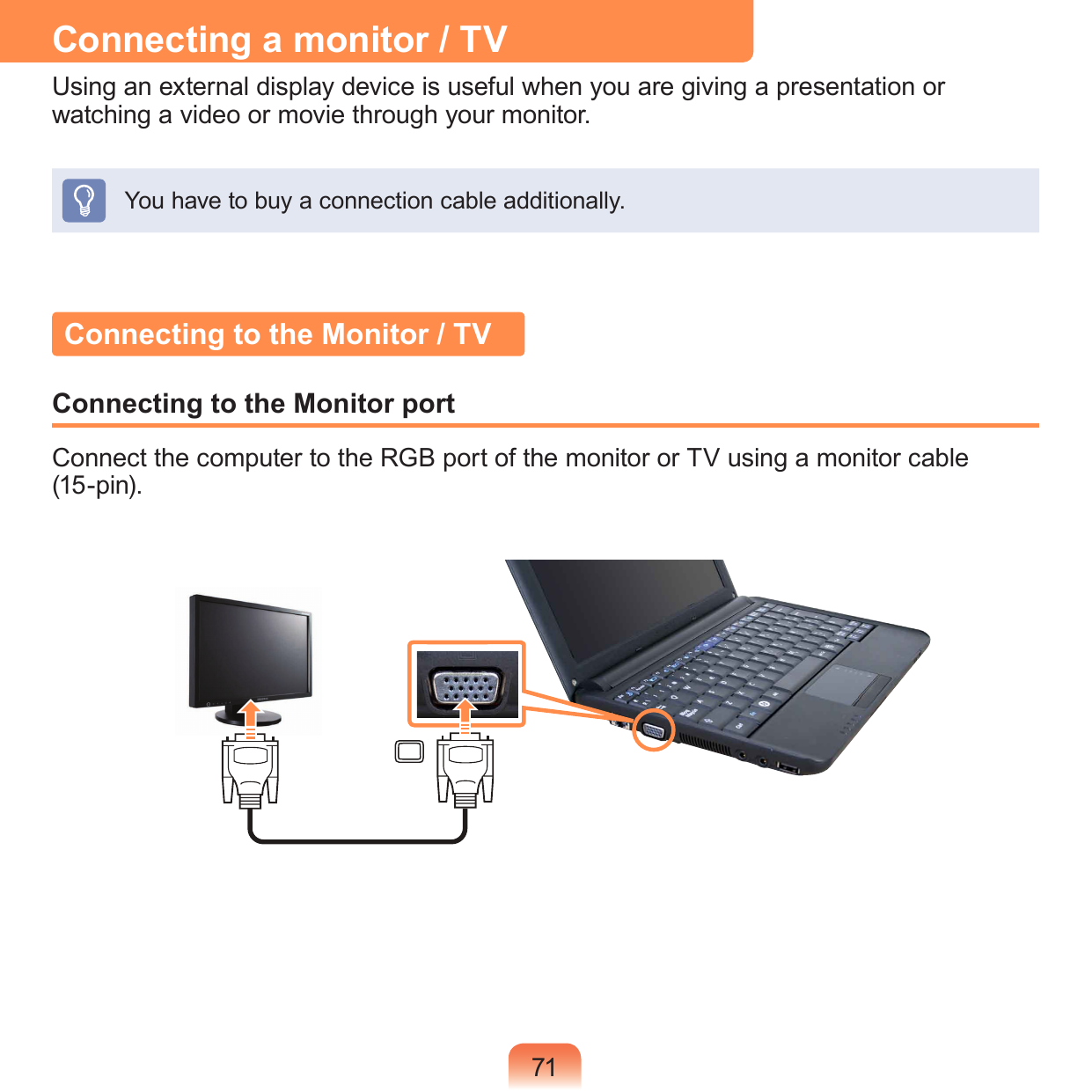 Connecting a monitor / TV

Using an external display device is useful when you are giving a presentation or watching a video or movie through your monitor.

You have to buy a connection cable additionally.

Connecting to the Monitor / TV

Connecting to the Monitor port

Connect the computer to the RGB port of the monitor or TV using a monitor cable (15-pin).

71