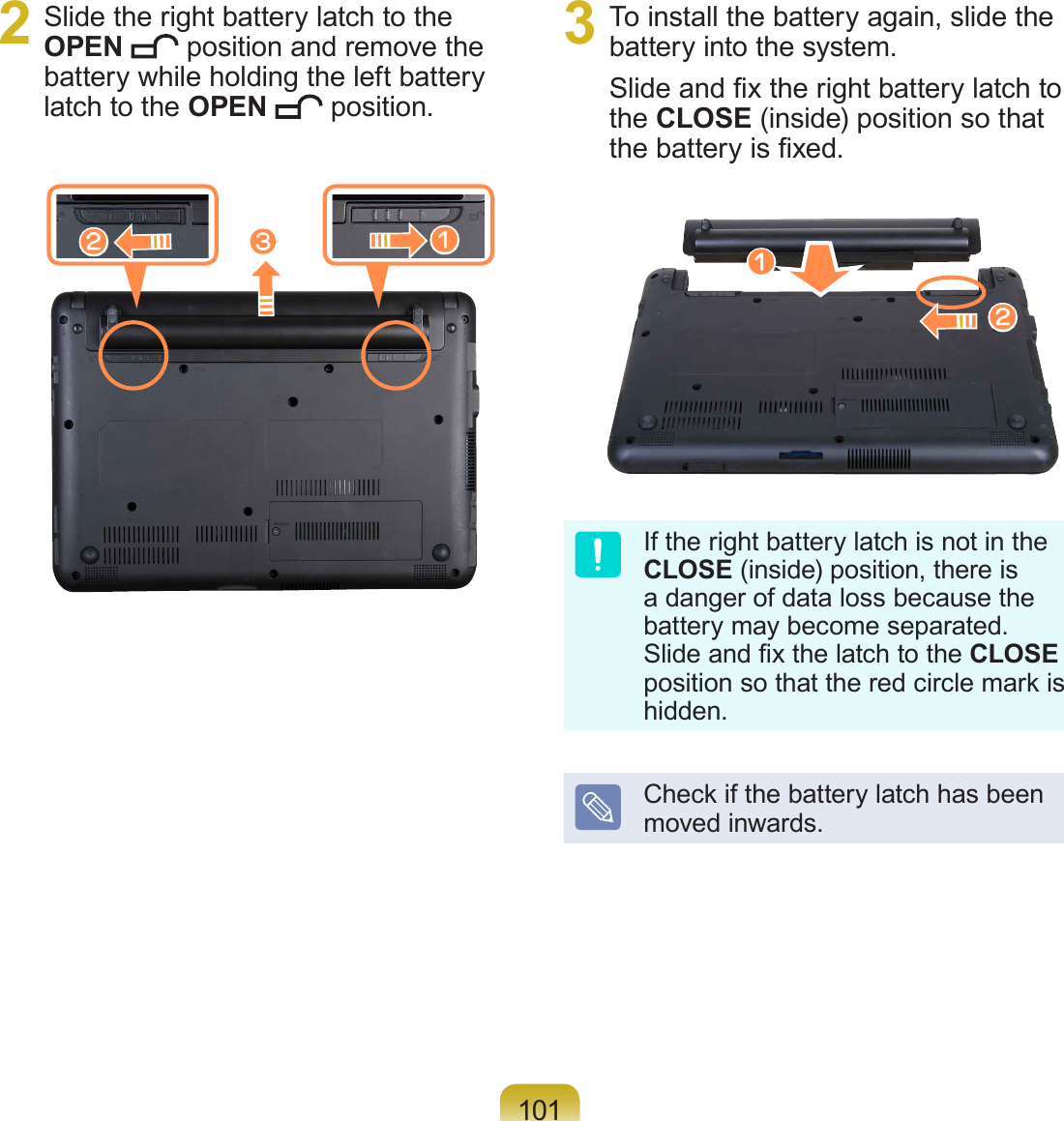 2 Slide the right battery latch to the OPEN position and remove the battery while holding the left battery latch to the OPEN position.

2 3 1

3 To install the battery again, slide the battery into the system.

Slide and fix the right battery latch to the CLOSE (inside) position so that the battery is fixed.

1 2

If the right battery latch is not in the CLOSE (inside) position, there is a danger of data loss because the battery may become separated. Slide and fix the latch to the CLOSE position so that the red circle mark is hidden.

Check if the battery latch has been moved inwards.

101