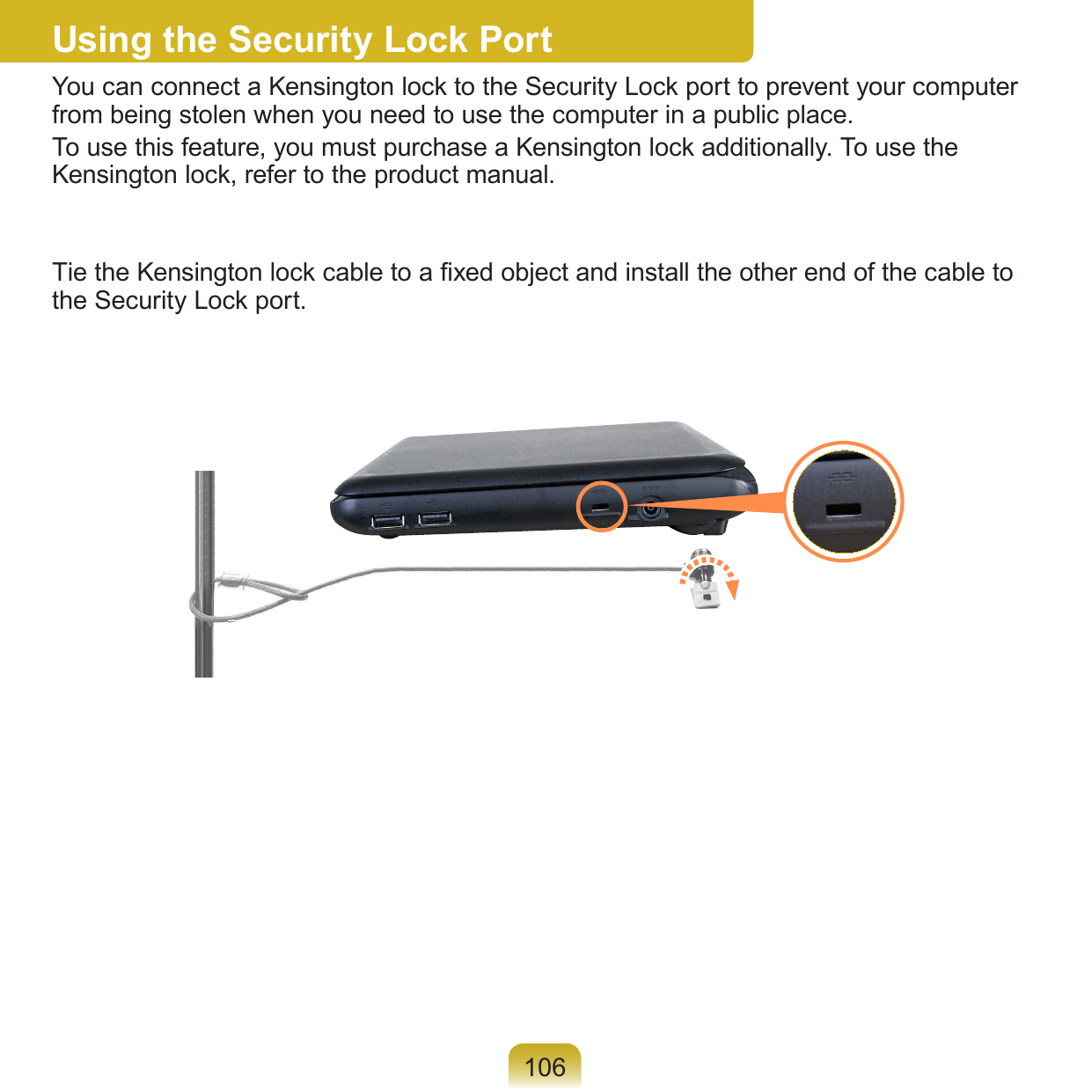 Using the Security Lock Port

You can connect a Kensington lock to the Security Lock port to prevent your computer from being stolen when you need to use the computer in a public place.

To use this feature, you must purchase a Kensington lock additionally. To use the Kensington lock, refer to the product manual.

Tie the Kensington lock cable to a fixed object and install the other end of the cable to the Security Lock port.

106