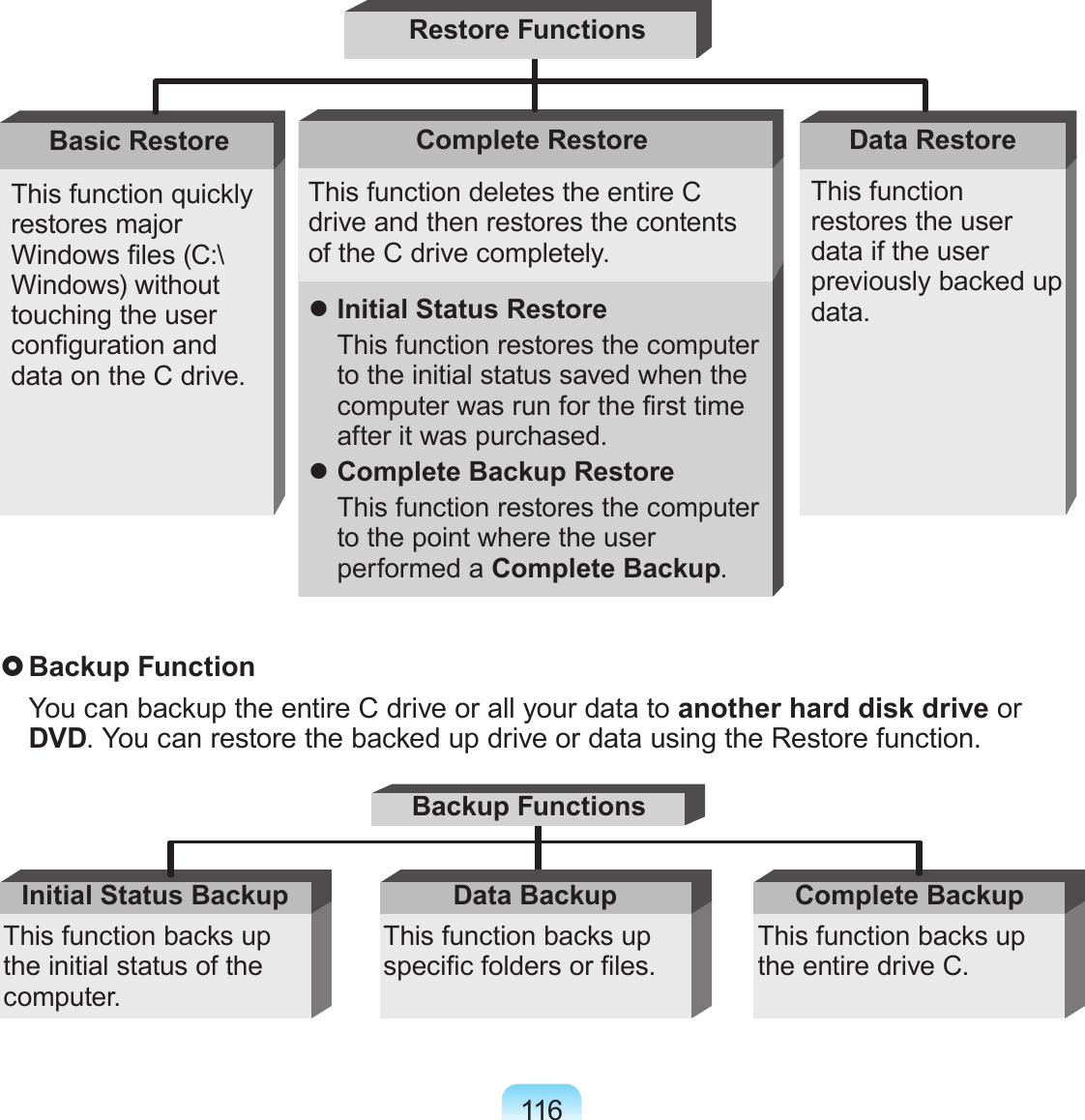 Restore Functions

Basic Restore

This function quickly restores major Windows files (C:\Windows) without touching the user configuration and data on the C drive.

Complete Restore

This function deletes the entire C drive and then restores the contents of the C drive completely.

● Initial Status Restore
This function restores the computer to the initial status saved when the computer was run for the first time after it was purchased.

● Complete Backup Restore
This function restores the computer to the point where the user performed a Complete Backup.

Data Restore

This function restores the user data if the user previously backed up data.

Backup Function

You can backup the entire C drive or all your data to another hard disk drive or DVD. You can restore the backed up drive or data using the Restore function.

Backup Functions

Initial Status Backup

This function backs up the initial status of the computer.

Data Backup

This function backs up specific folders or files.

Complete Backup

This function backs up the entire drive C.

116