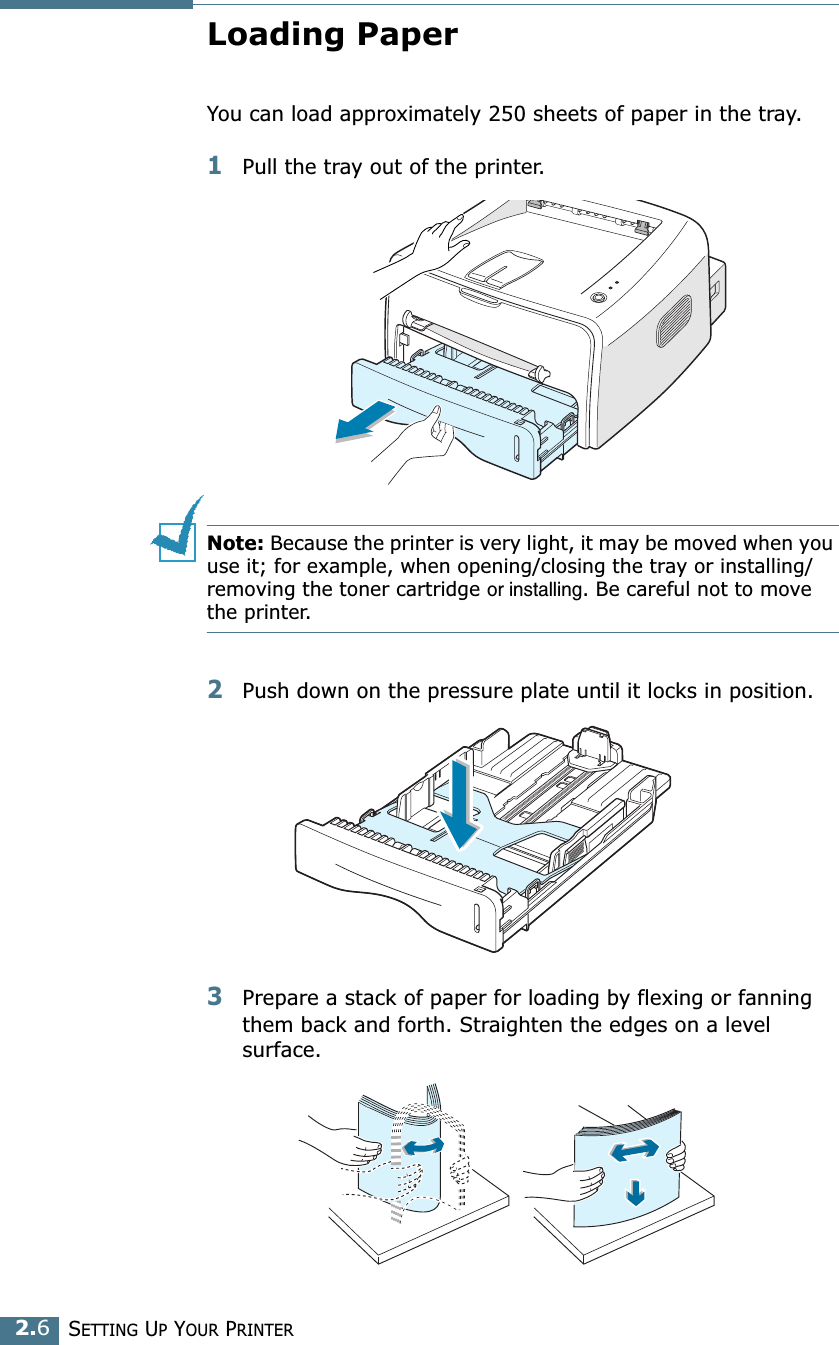 Loading Paper

You can load approximately 250 sheets of paper in the tray.

1 Pull the tray out of the printer.

Note: Because the printer is very light, it may be moved when you use it; for example, when opening/closing the tray or installing/removing the toner cartridge or installing. Be careful not to move the printer.

2 Push down on the pressure plate until it locks in position.

3 Prepare a stack of paper for loading by flexing or fanning them back and forth. Straighten the edges on a level surface.

2.6 SETTING UP YOUR PRINTER