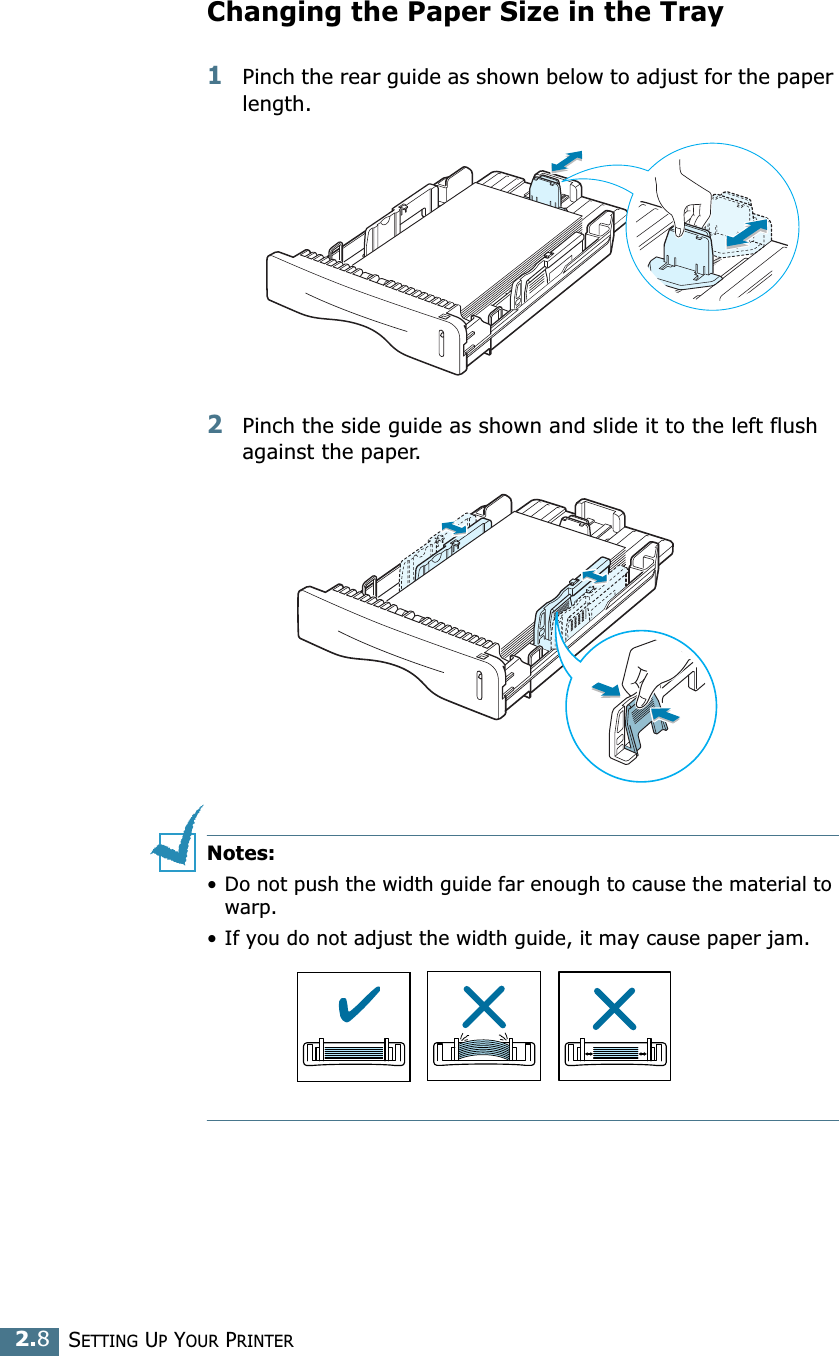 Changing the Paper Size in the Tray

1 Pinch the rear guide as shown below to adjust for the paper length.

2 Pinch the side guide as shown and slide it to the left flush against the paper.

Notes:

• Do not push the width guide far enough to cause the material to warp.

• If you do not adjust the width guide, it may cause paper jam.

2.8 SETTING UP YOUR PRINTER