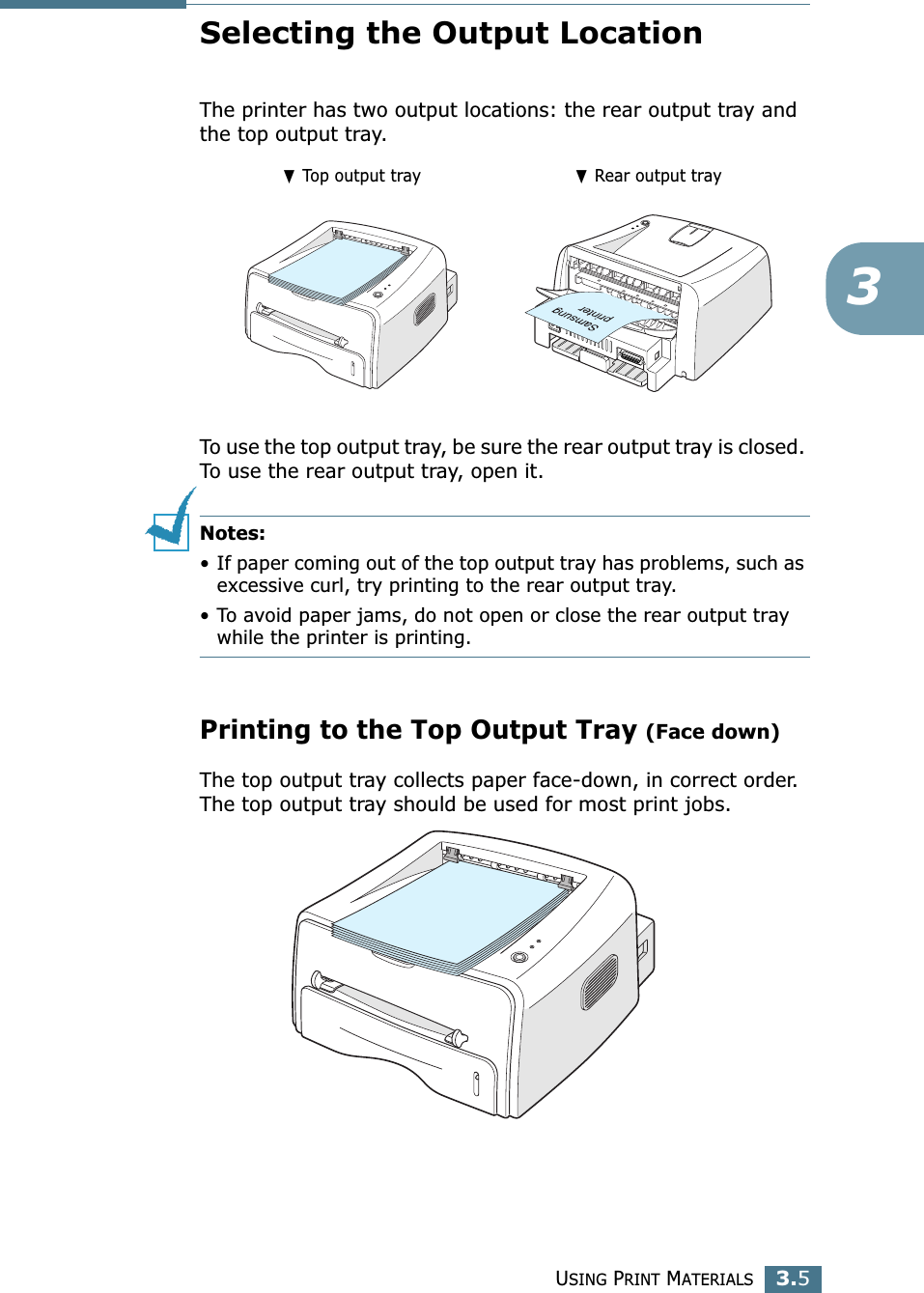 Selecting the Output Location

The printer has two output locations: the rear output tray and the top output tray.

▼ Top output tray

▼ Rear output tray

Samsung printer

3

To use the top output tray, be sure the rear output tray is closed. To use the rear output tray, open it.

Notes:

• If paper coming out of the top output tray has problems, such as excessive curl, try printing to the rear output tray.

• To avoid paper jams, do not open or close the rear output tray while the printer is printing.

Printing to the Top Output Tray (Face down)

The top output tray collects paper face-down, in correct order. The top output tray should be used for most print jobs.

USING PRINT MATERIALS 3.5