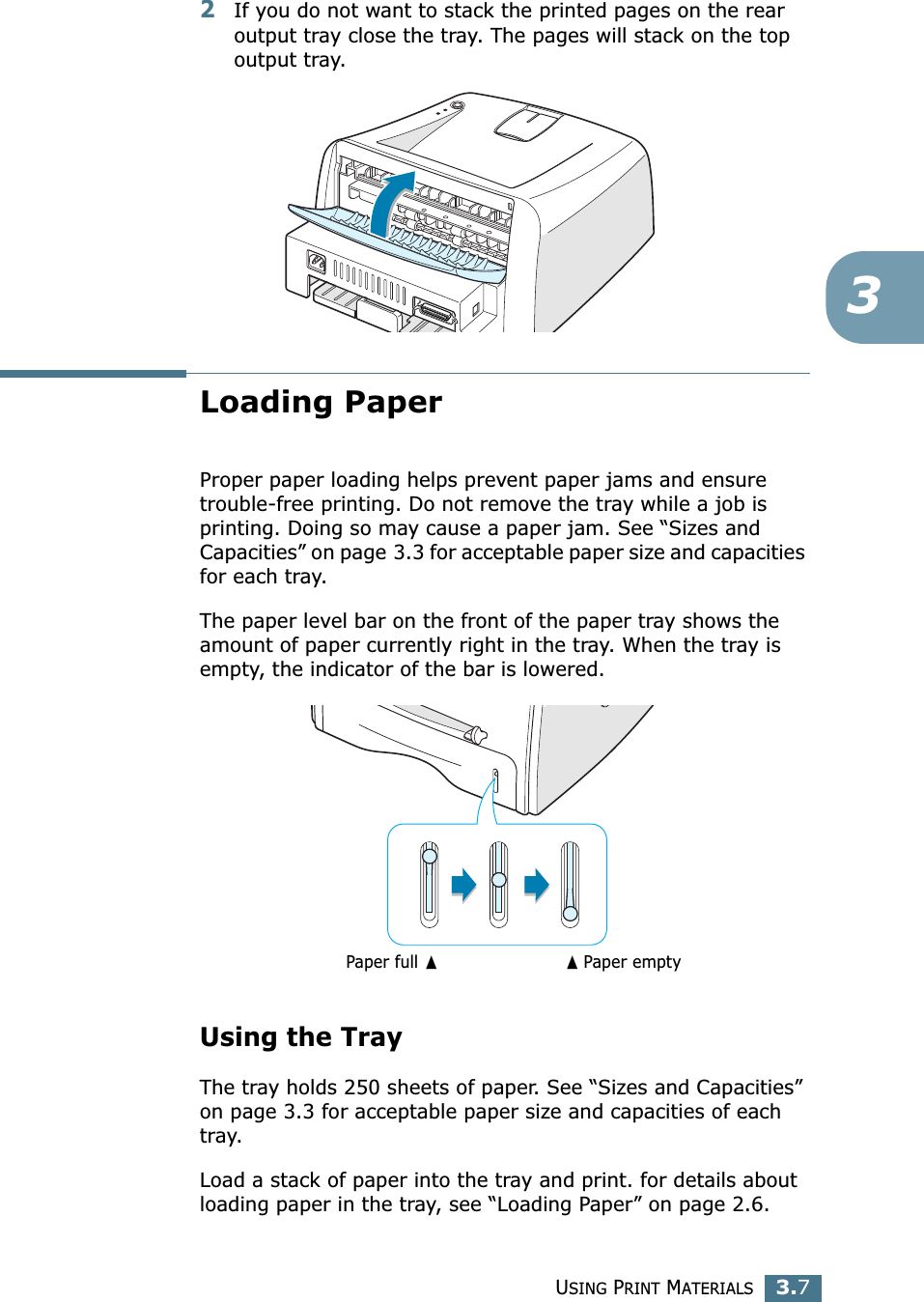 2 If you do not want to stack the printed pages on the rear output tray close the tray. The pages will stack on the top output tray.

3

Loading Paper

Proper paper loading helps prevent paper jams and ensure trouble-free printing. Do not remove the tray while a job is printing. Doing so may cause a paper jam. See “Sizes and Capacities” on page 3.3 for acceptable paper size and capacities for each tray.

The paper level bar on the front of the paper tray shows the amount of paper currently right in the tray. When the tray is empty, the indicator of the bar is lowered.

Paper full ▲

▲ Paper empty

Using the Tray

The tray holds 250 sheets of paper. See “Sizes and Capacities” on page 3.3 for acceptable paper size and capacities of each tray.

Load a stack of paper into the tray and print. for details about loading paper in the tray, see “Loading Paper” on page 2.6.

USING PRINT MATERIALS 3.7