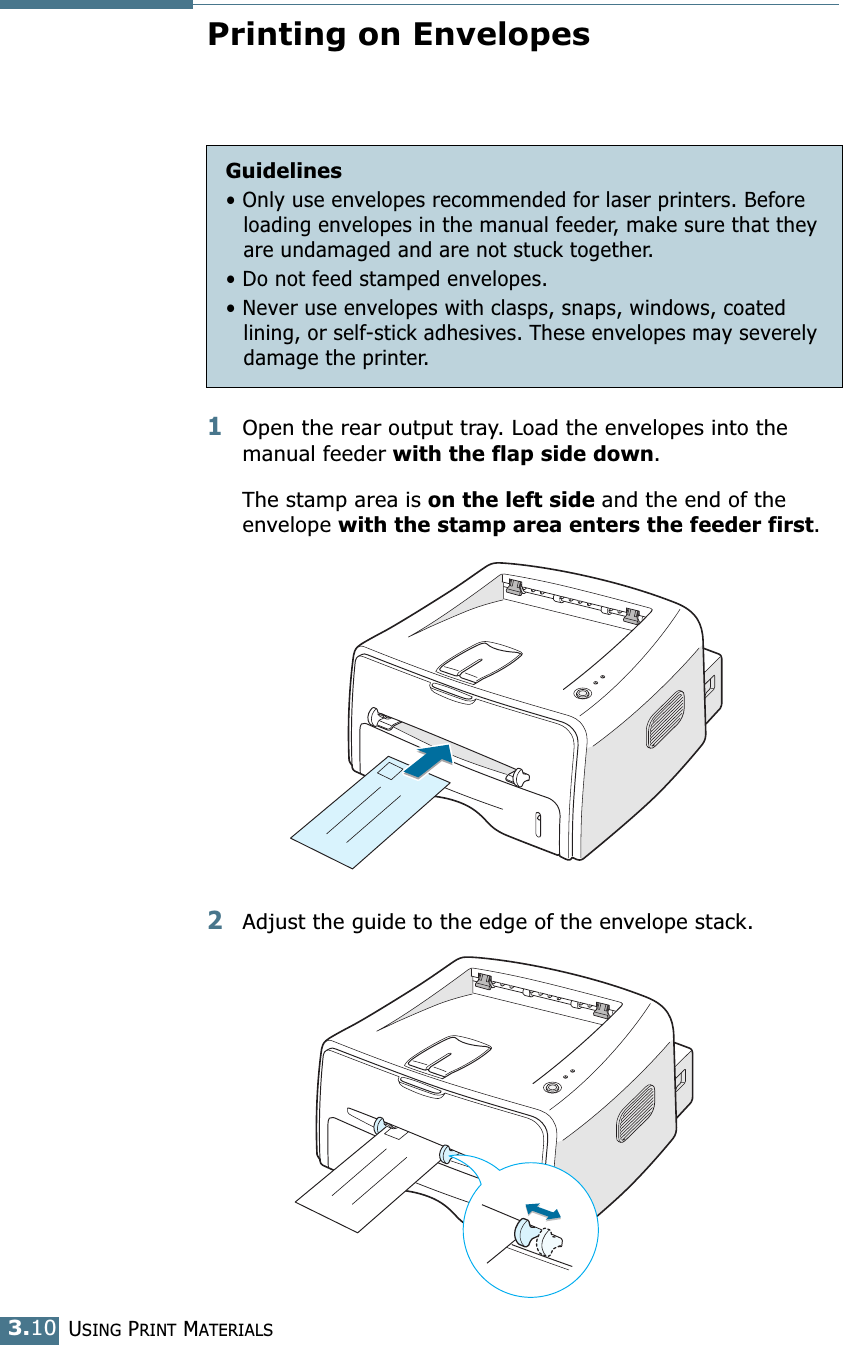 Printing on Envelopes

Guidelines
• Only use envelopes recommended for laser printers. Before loading envelopes in the manual feeder, make sure that they are undamaged and are not stuck together.
• Do not feed stamped envelopes.
• Never use envelopes with clasps, snaps, windows, coated lining, or self-stick adhesives. These envelopes may severely damage the printer.

1 Open the rear output tray. Load the envelopes into the manual feeder with the flap side down.

The stamp area is on the left side and the end of the envelope with the stamp area enters the feeder first.

2 Adjust the guide to the edge of the envelope stack.

3.10 USING PRINT MATERIALS