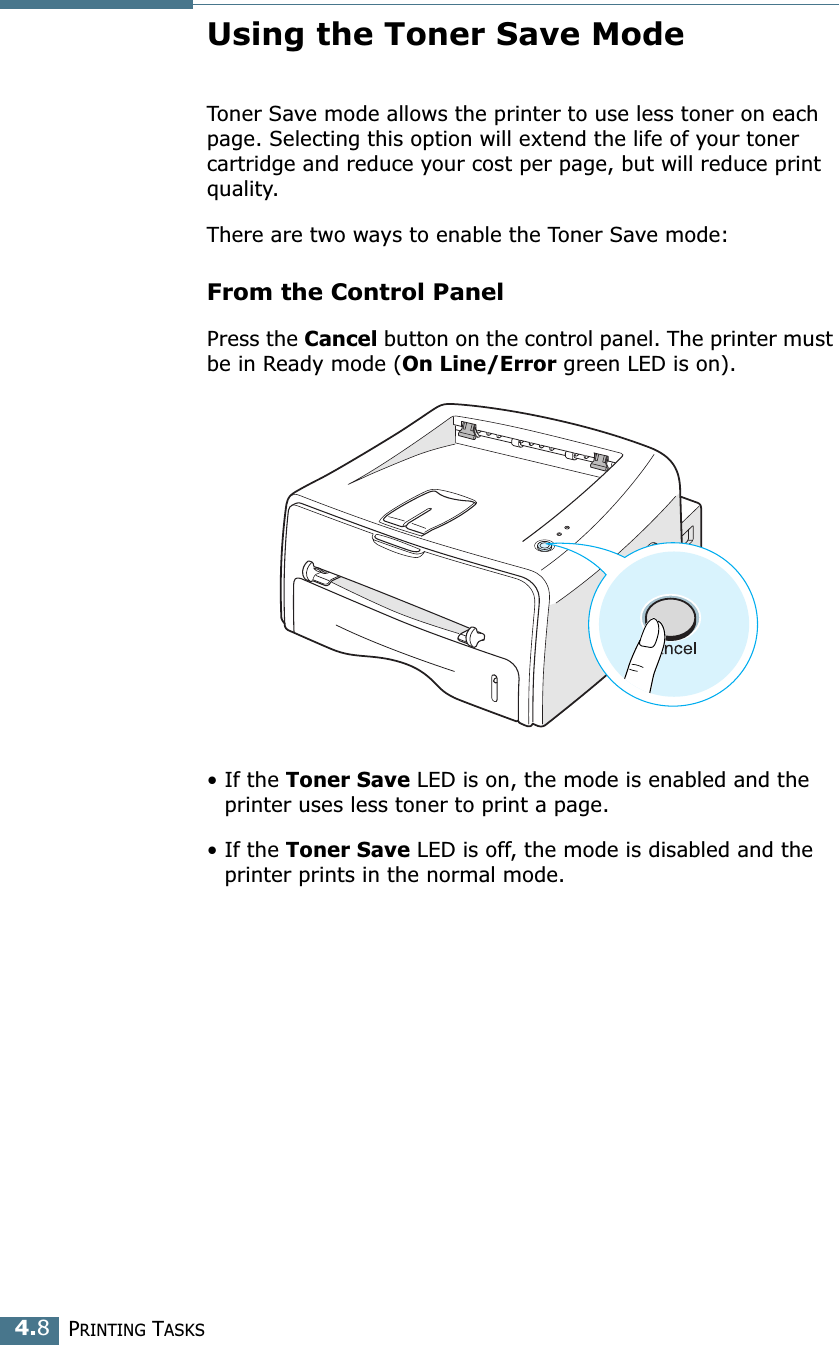 Using the Toner Save Mode

Toner Save mode allows the printer to use less toner on each page. Selecting this option will extend the life of your toner cartridge and reduce your cost per page, but will reduce print quality.

There are two ways to enable the Toner Save mode:

From the Control Panel

Press the Cancel button on the control panel. The printer must be in Ready mode (On Line/Error green LED is on).

ncel

• If the Toner Save LED is on, the mode is enabled and the printer uses less toner to print a page.

• If the Toner Save LED is off, the mode is disabled and the printer prints in the normal mode.

4.8 PRINTING TASKS