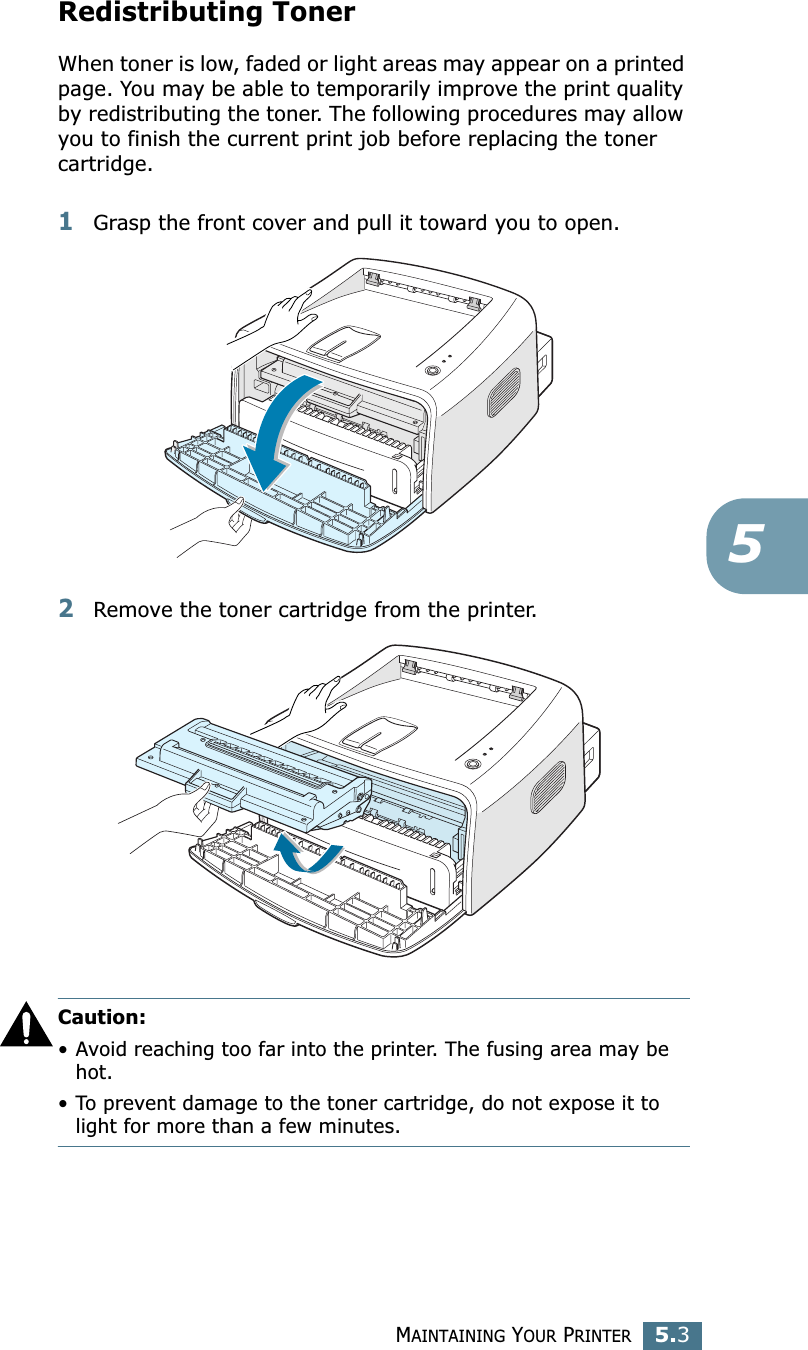 Redistributing Toner

When toner is low, faded or light areas may appear on a printed page. You may be able to temporarily improve the print quality by redistributing the toner. The following procedures may allow you to finish the current print job before replacing the toner cartridge.

1 Grasp the front cover and pull it toward you to open.

5

2 Remove the toner cartridge from the printer.

Caution:

• Avoid reaching too far into the printer. The fusing area may be hot.

• To prevent damage to the toner cartridge, do not expose it to light for more than a few minutes.

MAINTAINING YOUR PRINTER 5.3