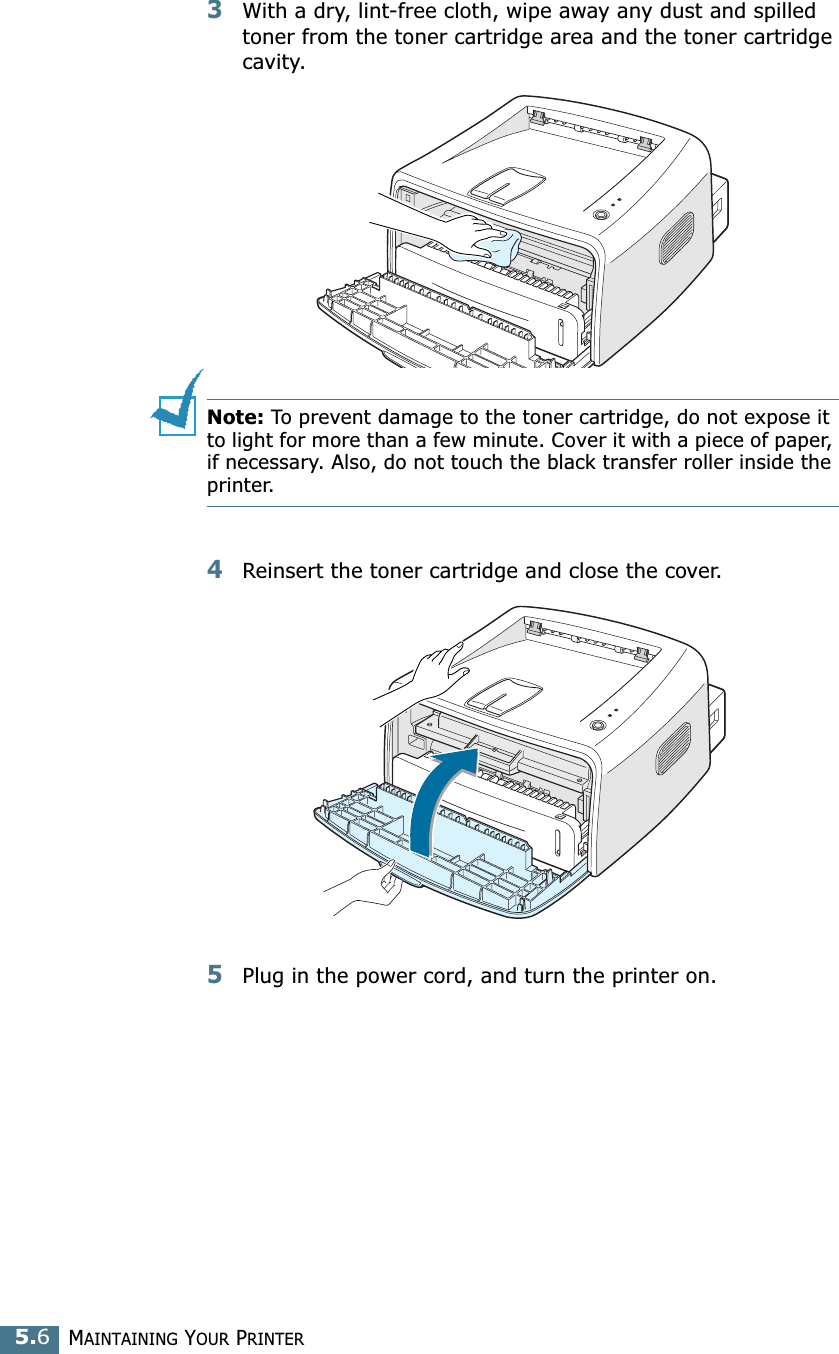 3 With a dry, lint-free cloth, wipe away any dust and spilled toner from the toner cartridge area and the toner cartridge cavity.

Note: To prevent damage to the toner cartridge, do not expose it to light for more than a few minute. Cover it with a piece of paper, if necessary. Also, do not touch the black transfer roller inside the printer.

4 Reinsert the toner cartridge and close the cover.

5 Plug in the power cord, and turn the printer on.

5.6 MAINTAINING YOUR PRINTER