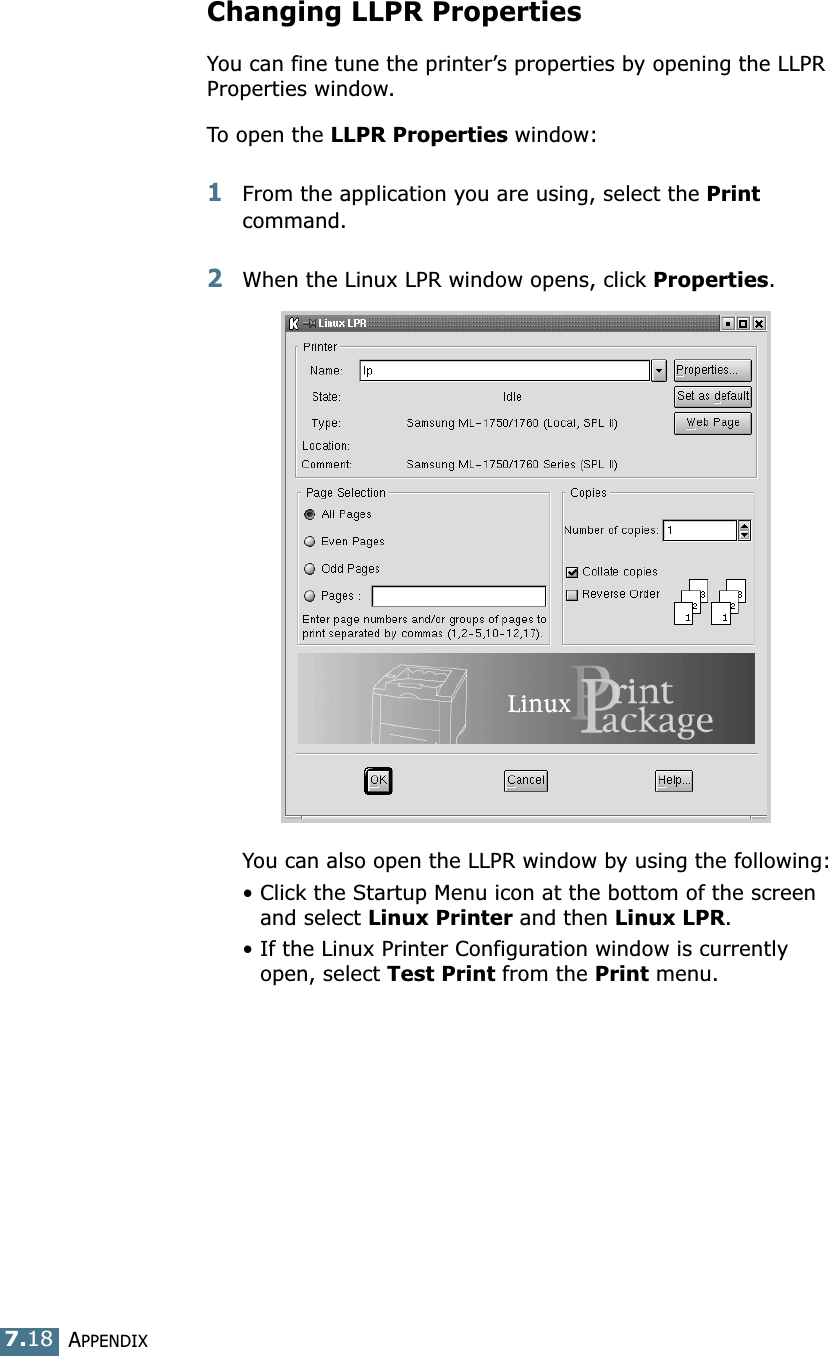 Changing LLPR Properties

You can fine tune the printer's properties by opening the LLPR Properties window.

To open the LLPR Properties window:

1 From the application you are using, select the Print command.

2 When the Linux LPR window opens, click Properties.

Linux LPR

Printer

Name: lp

Properties...

State: Idle

Set as default

Type: Samsung ML-1750/1760 (Local, SPL II)

Web Page

Location:

Comment: Samsung ML-1750/1760 Series (SPL II)

Page Selection

All Pages

Even Pages

Odd Pages

Pages :

Enter page numbers and/or groups of pages to print separated by commas (1,2-5,10-12,17).

Copies

Number of copies: 1

Collate copies

Reverse Order

3 2 1 3 2 1

Linux Print Package

OK

Cancel

Help...

You can also open the LLPR window by using the following:

• Click the Startup Menu icon at the bottom of the screen and select Linux Printer and then Linux LPR.

• If the Linux Printer Configuration window is currently open, select Test Print from the Print menu.

7.18 APPENDIX