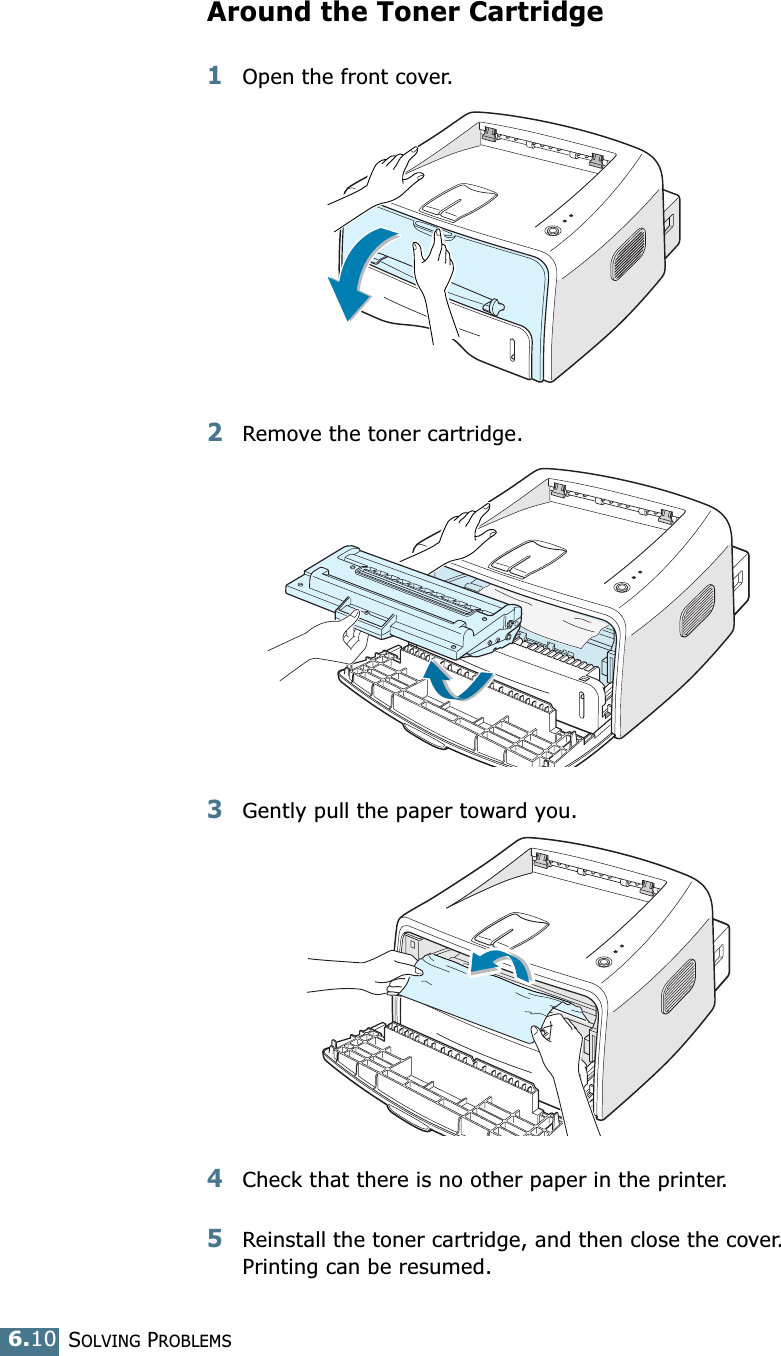 Around the Toner Cartridge

1 Open the front cover.

2 Remove the toner cartridge.

3 Gently pull the paper toward you.

4 Check that there is no other paper in the printer.

5 Reinstall the toner cartridge, and then close the cover. Printing can be resumed.

6.10 SOLVING PROBLEMS