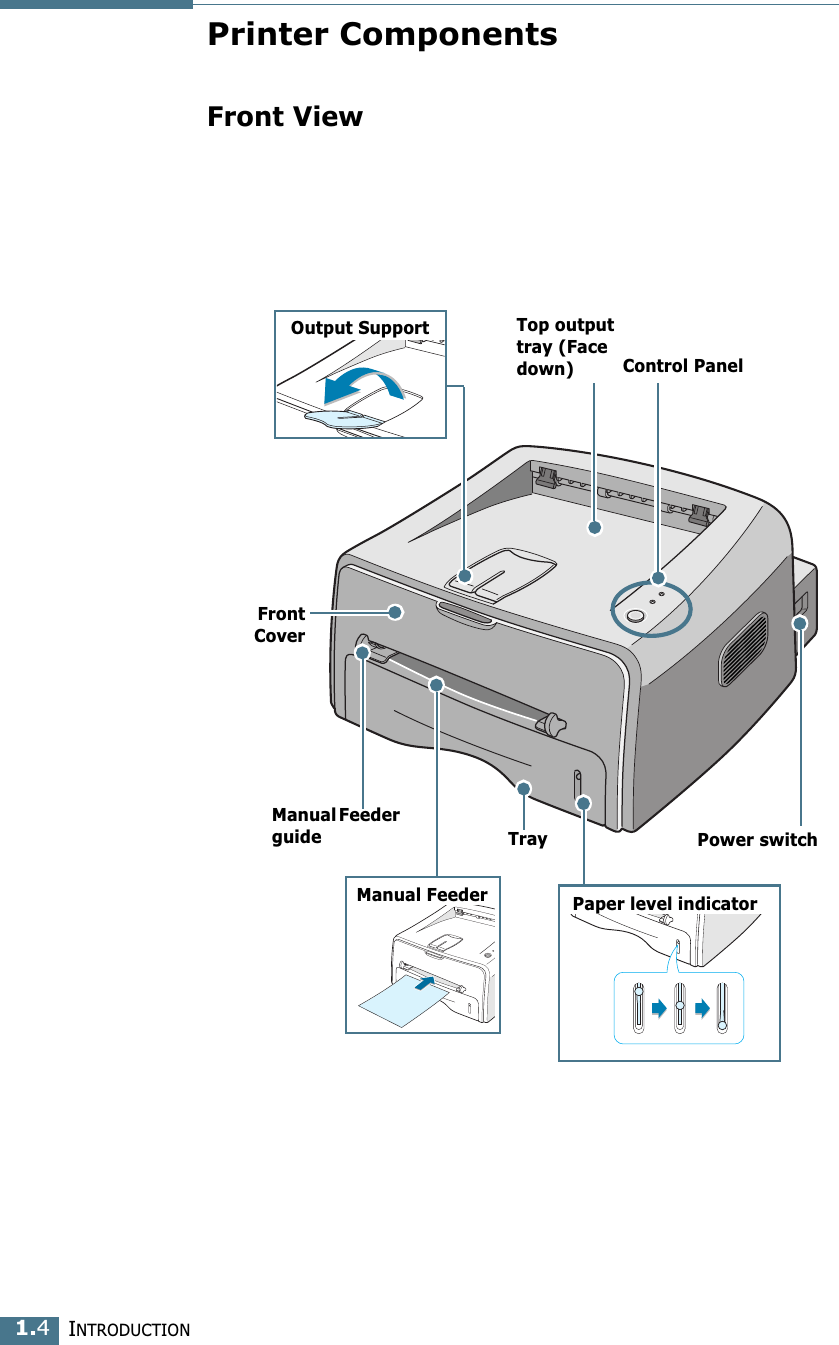 Printer Components

Front View

Output Support

Top output tray (Face down)

Control Panel

Front Cover

Manual Feeder guide

Tray

Power switch

Manual Feeder

Paper level indicator

1.4 INTRODUCTION