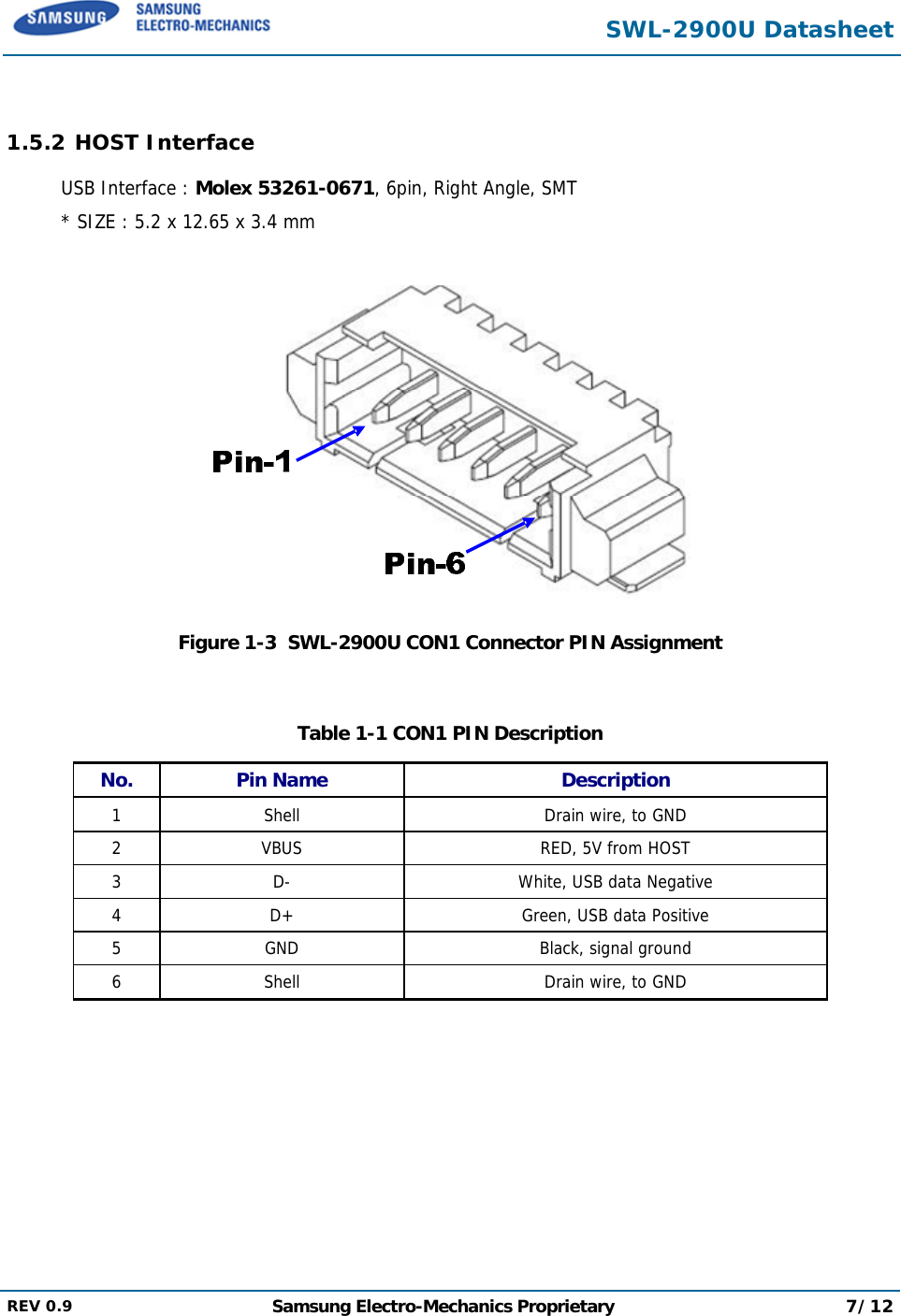 SAMSUNG SAMSUNG ELECTRO-MECHANICS

SWL-2900U Datasheet

1.5.2 HOST Interface

USB Interface : Molex 53261-0671, 6pin, Right Angle, SMT

* SIZE : 5.2 x 12.65 x 3.4 mm

Pin-1

Pin-6

Figure 1-3 SWL-2900U CON1 Connector PIN Assignment

Table 1-1 CON1 PIN Description

| No. | Pin Name | Description |
|---|---|---|
| 1 | Shell | Drain wire, to GND |
| 2 | VBUS | RED, 5V from HOST |
| 3 | D- | White, USB data Negative |
| 4 | D+ | Green, USB data Positive |
| 5 | GND | Black, signal ground |
| 6 | Shell | Drain wire, to GND |

REV 0.9 Samsung Electro-Mechanics Proprietary 7/12