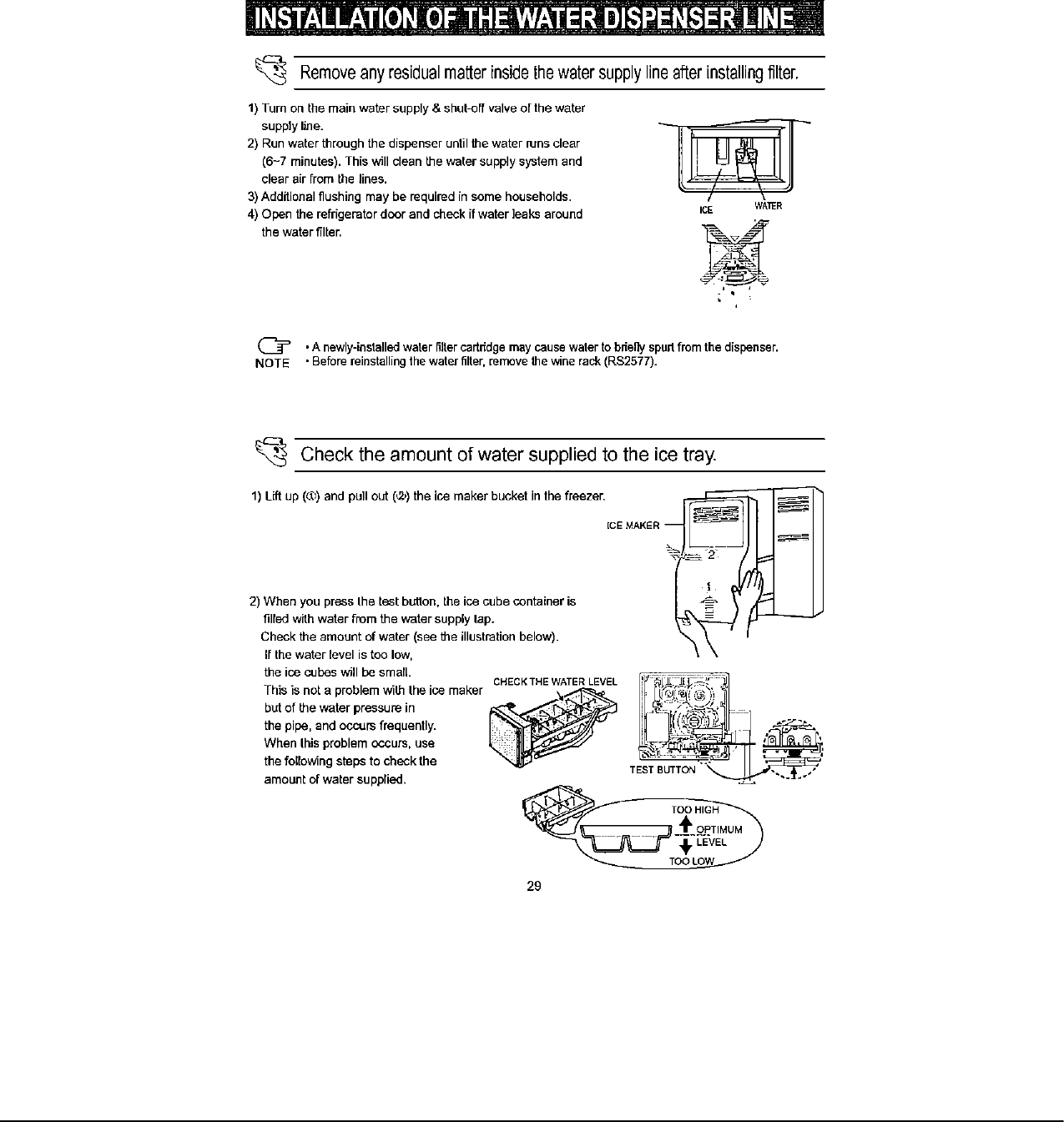 INSTALLATION OF THE WATER DISPENSER LINE

Remove any residual matter inside the water supply line after installing filter.

1) Turn on the main water supply & shut-off valve of the water supply line.
2) Run water through the dispenser until the water runs clear (6~7 minutes). This will clean the water supply system and clear air from the lines.
3) Additional flushing may be required in some households.
4) Open the refrigerator door and check if water leaks around the water filter.

ICE WATER

NOTE
• A newly-installed water filter cartridge may cause water to briefly spurt from the dispenser.
• Before reinstalling the water filter, remove the wine rack (RS2577).

Check the amount of water supplied to the ice tray.

1) Lift up (①) and pull out (②) the ice maker bucket in the freezer.

ICE MAKER
2
1

2) When you press the test button, the ice cube container is filled with water from the water supply tap.
Check the amount of water (see the illustration below).
If the water level is too low, the ice cubes will be small.
This is not a problem with the ice maker but of the water pressure in the pipe, and occurs frequently.
When this problem occurs, use the following steps to check the amount of water supplied.

CHECK THE WATER LEVEL
TEST BUTTON
TOO HIGH
OPTIMUM LEVEL
TOO LOW

29