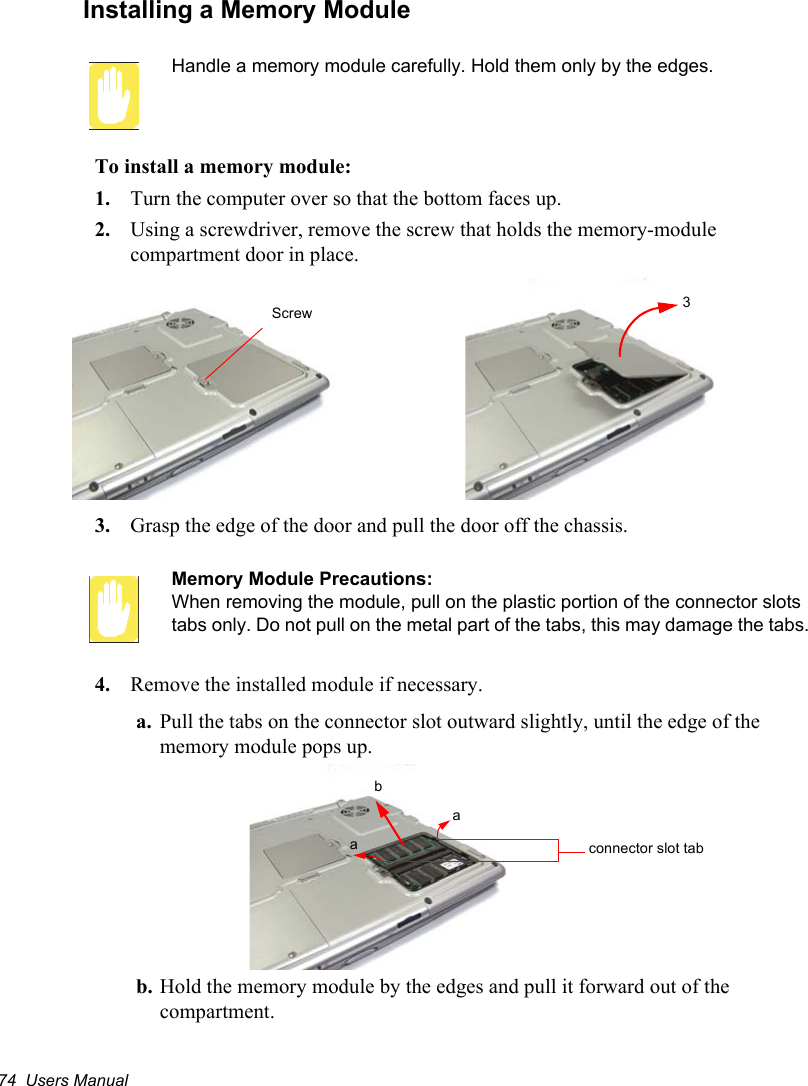 Installing a Memory Module

Handle a memory module carefully. Hold them only by the edges.

To install a memory module:

1. Turn the computer over so that the bottom faces up.

2. Using a screwdriver, remove the screw that holds the memory-module compartment door in place.

Screw

3

3. Grasp the edge of the door and pull the door off the chassis.

Memory Module Precautions:
When removing the module, pull on the plastic portion of the connector slots tabs only. Do not pull on the metal part of the tabs, this may damage the tabs.

4. Remove the installed module if necessary.

a. Pull the tabs on the connector slot outward slightly, until the edge of the memory module pops up.

b

a

a

connector slot tab

b. Hold the memory module by the edges and pull it forward out of the compartment.

74 Users Manual