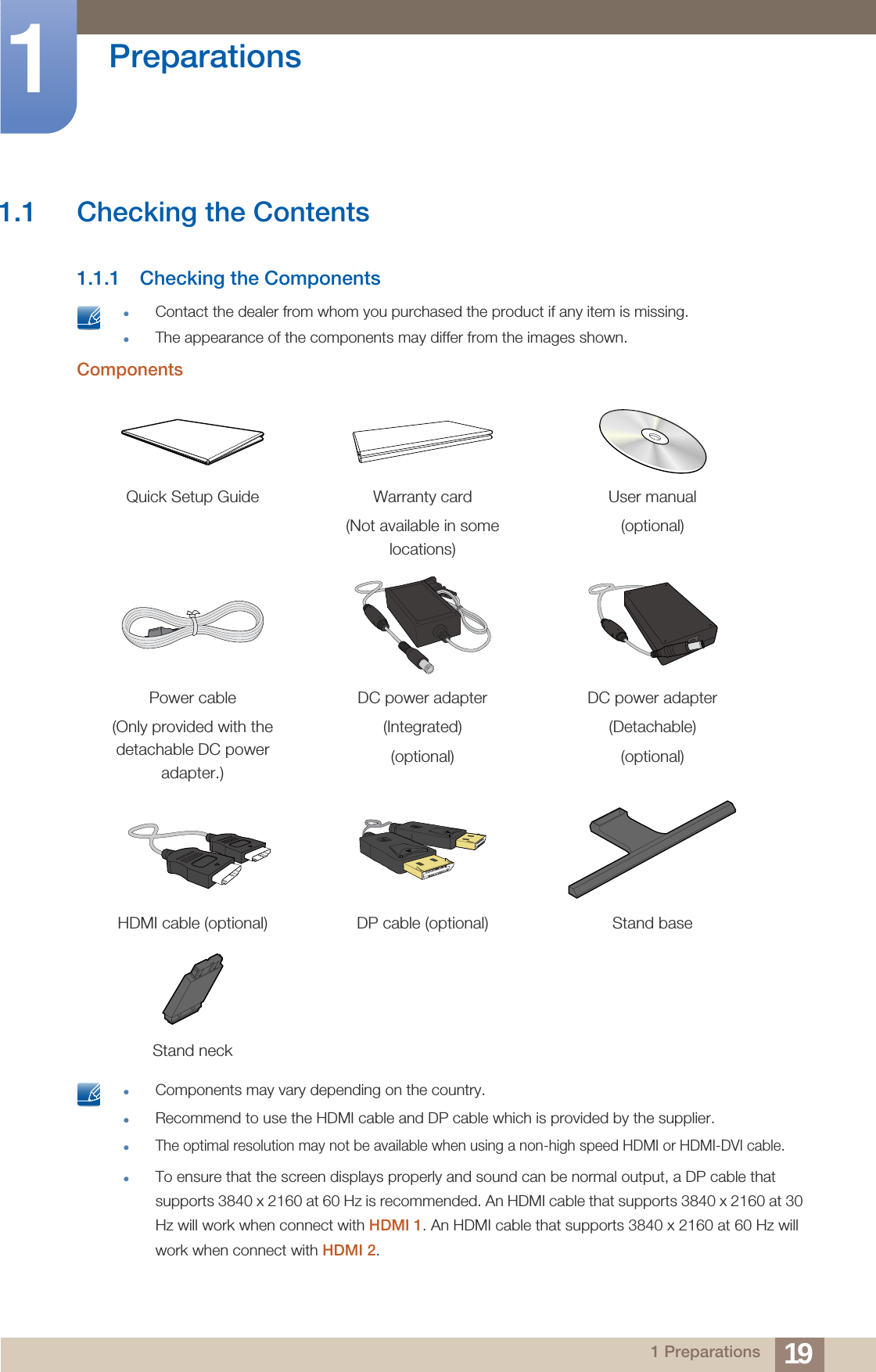 1

Preparations

1.1 Checking the Contents

1.1.1 Checking the Components

- Contact the dealer from whom you purchased the product if any item is missing.
- The appearance of the components may differ from the images shown.

Components

Quick Setup Guide

Warranty card
(Not available in some locations)

User manual
(optional)

Power cable
(Only provided with the detachable DC power adapter.)

DC power adapter
(Integrated)
(optional)

DC power adapter
(Detachable)
(optional)

HDMI cable (optional)

DP cable (optional)

Stand base

Stand neck

- Components may vary depending on the country.
- Recommend to use the HDMI cable and DP cable which is provided by the supplier.
- The optimal resolution may not be available when using a non-high speed HDMI or HDMI-DVI cable.
- To ensure that the screen displays properly and sound can be normal output, a DP cable that supports 3840 x 2160 at 60 Hz is recommended. An HDMI cable that supports 3840 x 2160 at 30 Hz will work when connect with HDMI 1. An HDMI cable that supports 3840 x 2160 at 60 Hz will work when connect with HDMI 2.

1 Preparations 19