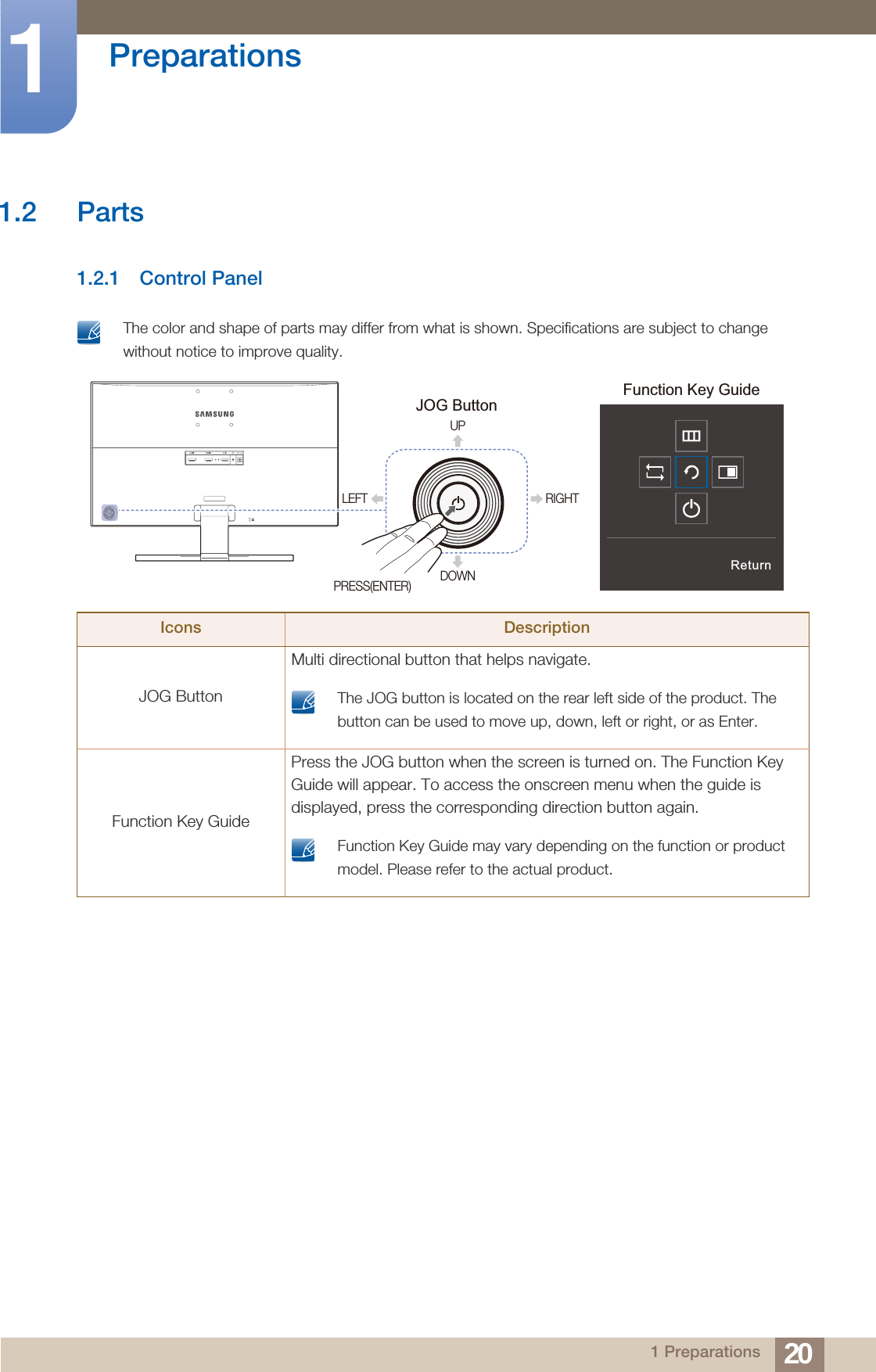 1 Preparations

1.2 Parts

1.2.1 Control Panel

The color and shape of parts may differ from what is shown. Specifications are subject to change without notice to improve quality.

SAMSUNG

JOG Button

UP

LEFT

RIGHT

DOWN

PRESS(ENTER)

Function Key Guide

Return

| Icons | Description |
|---|---|
| JOG Button | Multi directional button that helps navigate. The JOG button is located on the rear left side of the product. The button can be used to move up, down, left or right, or as Enter. |
| Function Key Guide | Press the JOG button when the screen is turned on. The Function Key Guide will appear. To access the onscreen menu when the guide is displayed, press the corresponding direction button again. Function Key Guide may vary depending on the function or product model. Please refer to the actual product. |

1 Preparations 20