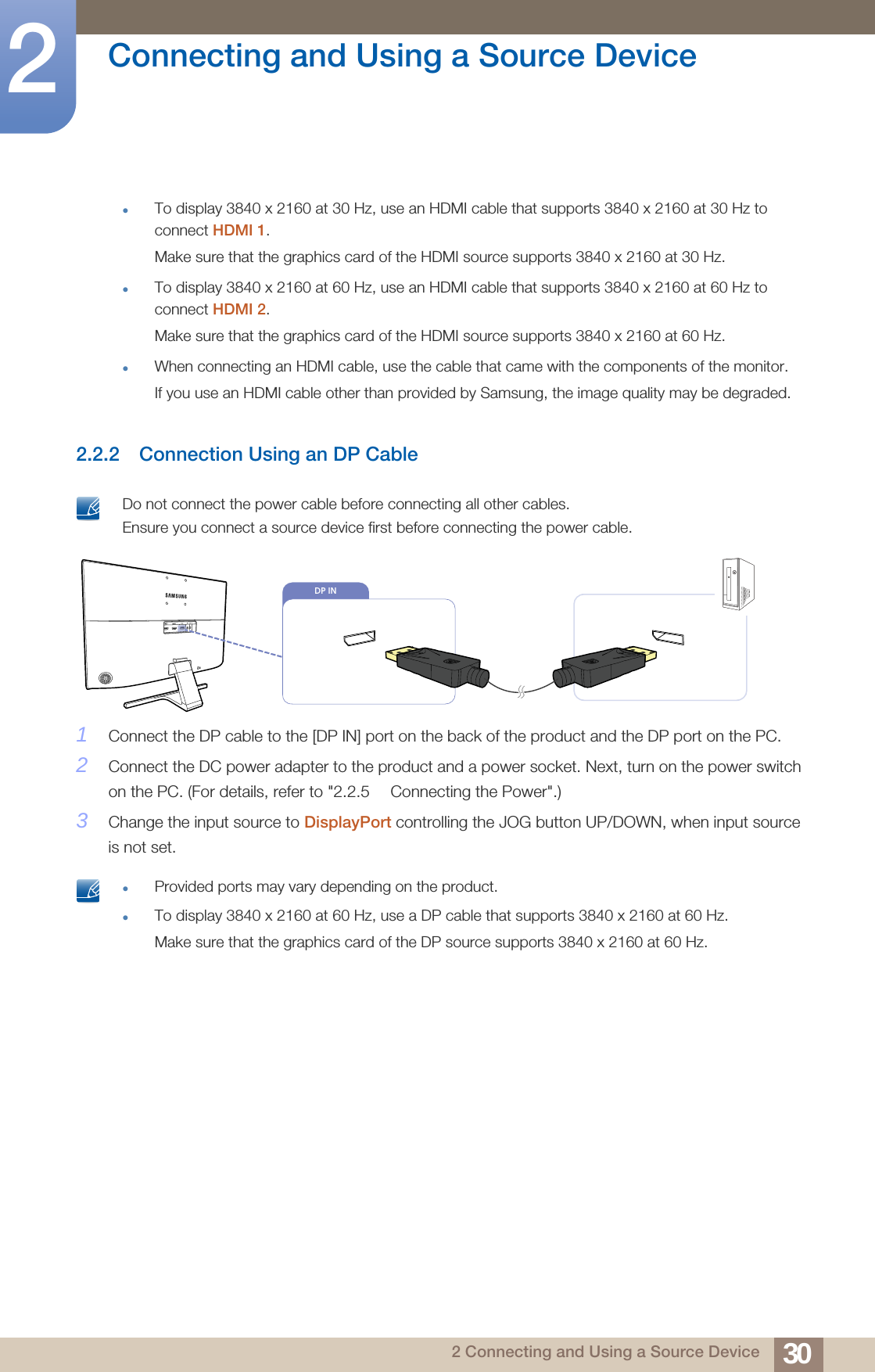 2

Connecting and Using a Source Device

- To display 3840 x 2160 at 30 Hz, use an HDMI cable that supports 3840 x 2160 at 30 Hz to connect HDMI 1.

  Make sure that the graphics card of the HDMI source supports 3840 x 2160 at 30 Hz.

- To display 3840 x 2160 at 60 Hz, use an HDMI cable that supports 3840 x 2160 at 60 Hz to connect HDMI 2.

  Make sure that the graphics card of the HDMI source supports 3840 x 2160 at 60 Hz.

- When connecting an HDMI cable, use the cable that came with the components of the monitor.

  If you use an HDMI cable other than provided by Samsung, the image quality may be degraded.

2.2.2 Connection Using an DP Cable

Do not connect the power cable before connecting all other cables.
Ensure you connect a source device first before connecting the power cable.

SAMSUNG

DP IN

1 Connect the DP cable to the [DP IN] port on the back of the product and the DP port on the PC.

2 Connect the DC power adapter to the product and a power socket. Next, turn on the power switch on the PC. (For details, refer to "2.2.5 Connecting the Power".)

3 Change the input source to DisplayPort controlling the JOG button UP/DOWN, when input source is not set.

- Provided ports may vary depending on the product.

- To display 3840 x 2160 at 60 Hz, use a DP cable that supports 3840 x 2160 at 60 Hz.

  Make sure that the graphics card of the DP source supports 3840 x 2160 at 60 Hz.

2 Connecting and Using a Source Device 30