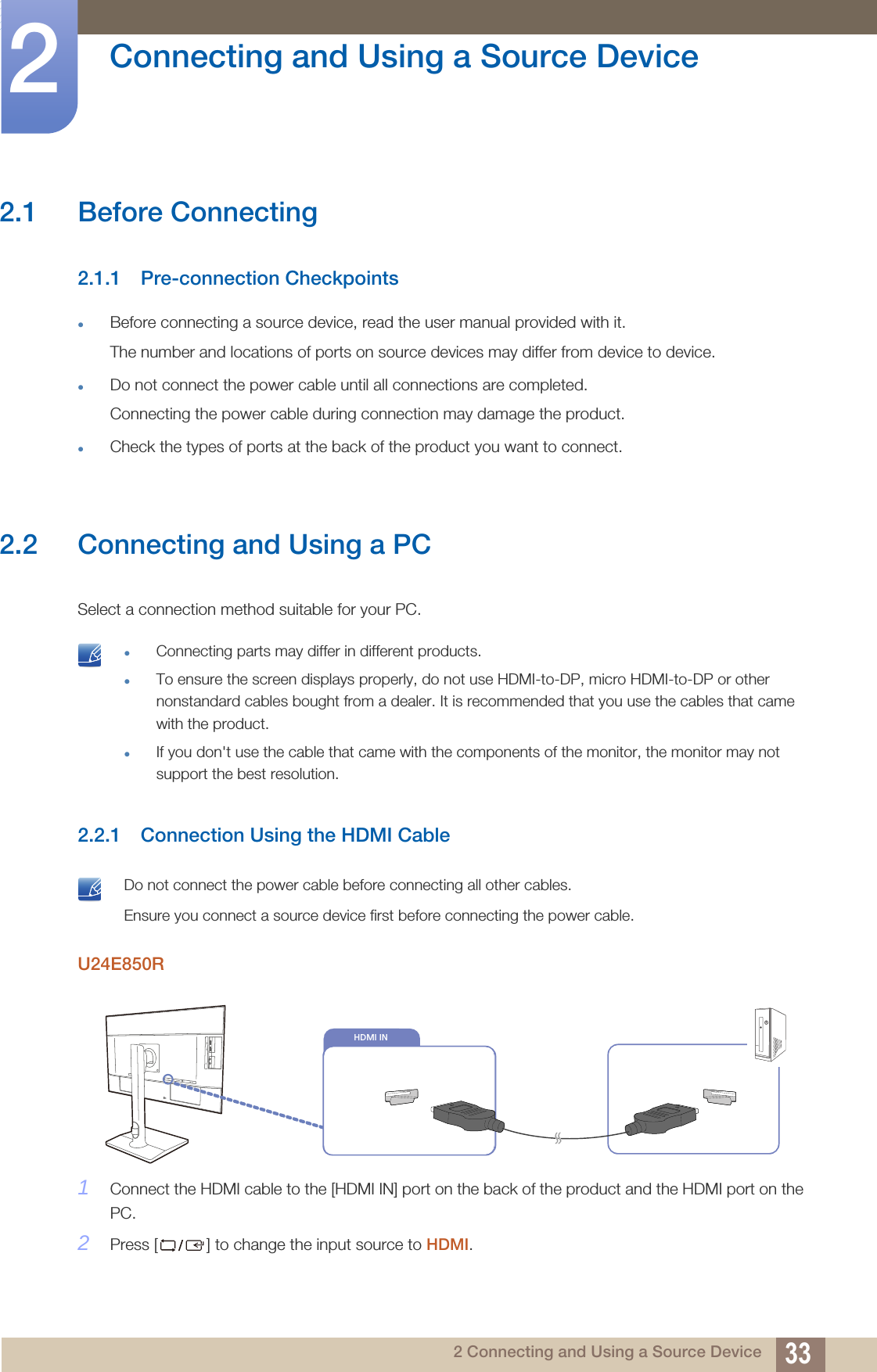 2

Connecting and Using a Source Device

2.1 Before Connecting

2.1.1 Pre-connection Checkpoints

- Before connecting a source device, read the user manual provided with it.

The number and locations of ports on source devices may differ from device to device.

- Do not connect the power cable until all connections are completed.

Connecting the power cable during connection may damage the product.

- Check the types of ports at the back of the product you want to connect.

2.2 Connecting and Using a PC

Select a connection method suitable for your PC.

- Connecting parts may differ in different products.
- To ensure the screen displays properly, do not use HDMI-to-DP, micro HDMI-to-DP or other nonstandard cables bought from a dealer. It is recommended that you use the cables that came with the product.
- If you don't use the cable that came with the components of the monitor, the monitor may not support the best resolution.

2.2.1 Connection Using the HDMI Cable

Do not connect the power cable before connecting all other cables.

Ensure you connect a source device first before connecting the power cable.

U24E850R

HDMI IN

1 Connect the HDMI cable to the [HDMI IN] port on the back of the product and the HDMI port on the PC.

2 Press [ / ] to change the input source to HDMI.

2 Connecting and Using a Source Device 33