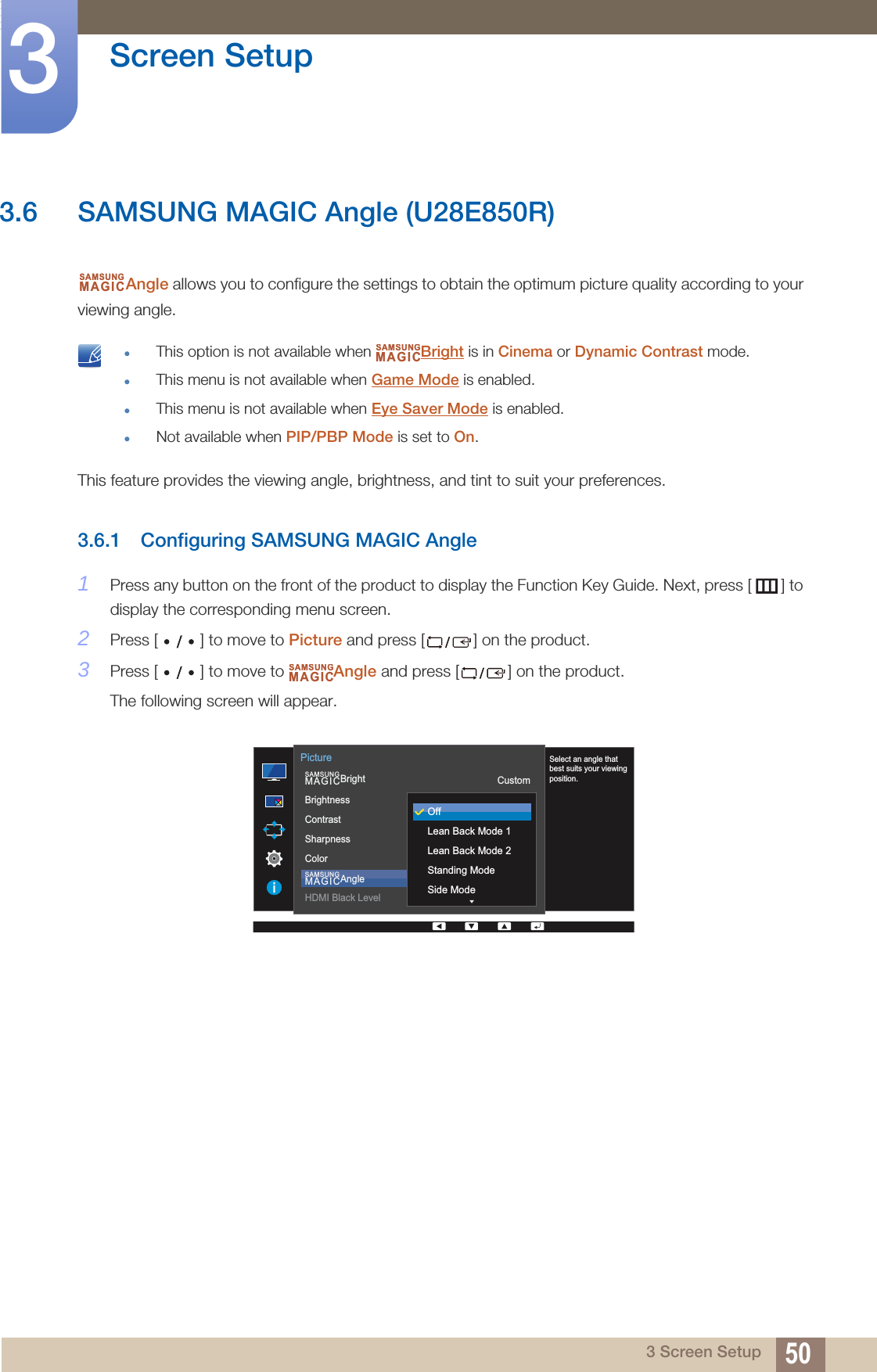 3

Screen Setup

3.6 SAMSUNG MAGIC Angle (U28E850R)

SAMSUNG MAGICAngle allows you to configure the settings to obtain the optimum picture quality according to your viewing angle.

- This option is not available when SAMSUNG MAGICBright is in Cinema or Dynamic Contrast mode.
- This menu is not available when Game Mode is enabled.
- This menu is not available when Eye Saver Mode is enabled.
- Not available when PIP/PBP Mode is set to On.

This feature provides the viewing angle, brightness, and tint to suit your preferences.

3.6.1 Configuring SAMSUNG MAGIC Angle

1 Press any button on the front of the product to display the Function Key Guide. Next, press [ ] to display the corresponding menu screen.

2 Press [ • / • ] to move to Picture and press [ / ] on the product.

3 Press [ • / • ] to move to SAMSUNG MAGICAngle and press [ / ] on the product.

The following screen will appear.

Picture
SAMSUNG MAGICBright Custom
Brightness
Contrast
Sharpness
Color
SAMSUNG MAGICAngle
HDMI Black Level
Off
Lean Back Mode 1
Lean Back Mode 2
Standing Mode
Side Mode
Select an angle that best suits your viewing position.

3 Screen Setup 50