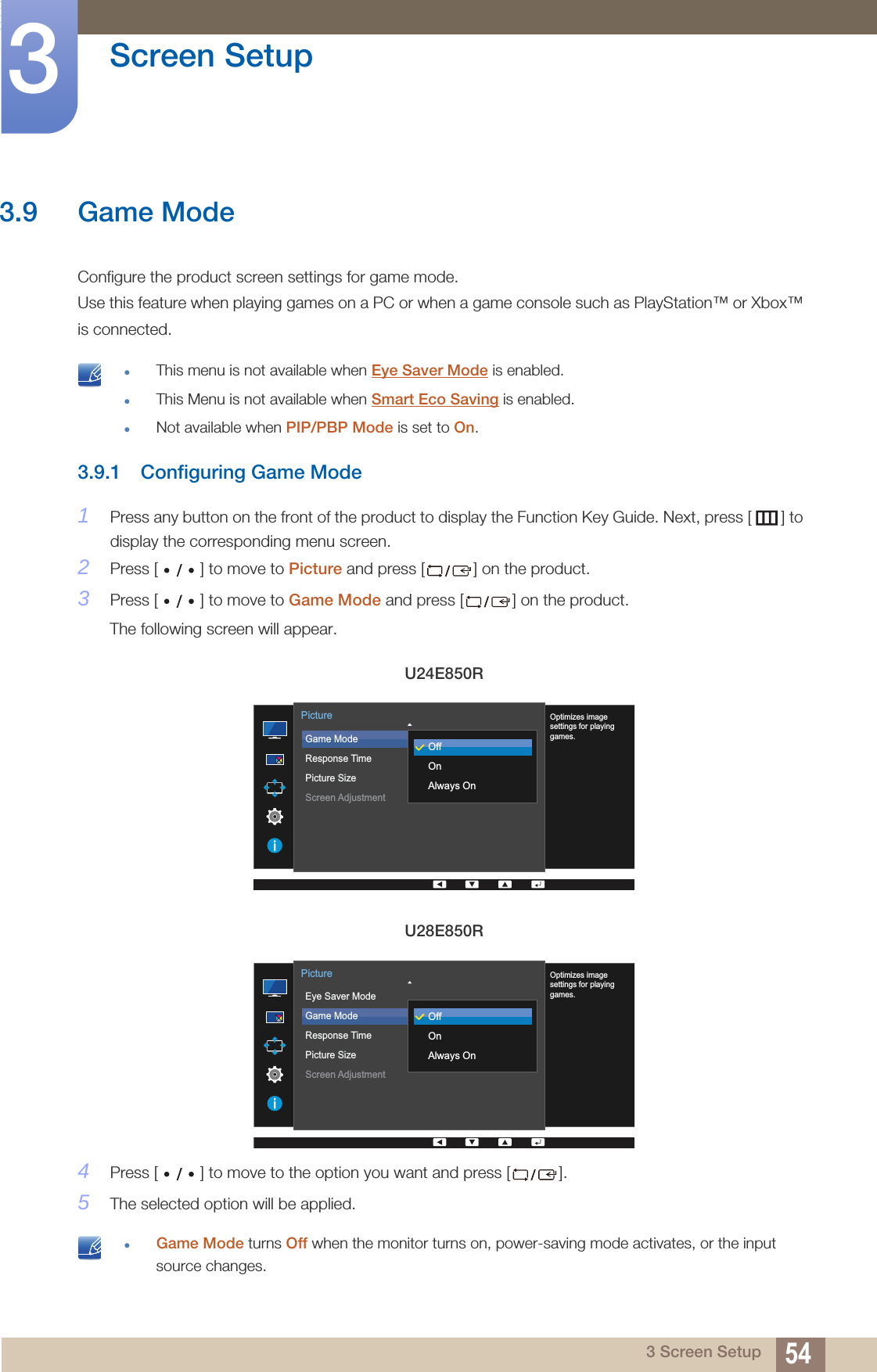 3

Screen Setup

3.9 Game Mode

Configure the product screen settings for game mode.
Use this feature when playing games on a PC or when a game console such as PlayStation™ or Xbox™ is connected.

- This menu is not available when Eye Saver Mode is enabled.
- This Menu is not available when Smart Eco Saving is enabled.
- Not available when PIP/PBP Mode is set to On.

3.9.1 Configuring Game Mode

1 Press any button on the front of the product to display the Function Key Guide. Next, press [ ] to display the corresponding menu screen.
2 Press [ • / • ] to move to Picture and press [ / ] on the product.
3 Press [ • / • ] to move to Game Mode and press [ / ] on the product.
The following screen will appear.

U24E850R

Picture
Game Mode
Response Time
Picture Size
Screen Adjustment
Off
On
Always On
Optimizes image settings for playing games.

U28E850R

Picture
Eye Saver Mode
Game Mode
Response Time
Picture Size
Screen Adjustment
Off
On
Always On
Optimizes image settings for playing games.

4 Press [ • / • ] to move to the option you want and press [ / ].
5 The selected option will be applied.

- Game Mode turns Off when the monitor turns on, power-saving mode activates, or the input source changes.

3 Screen Setup 54