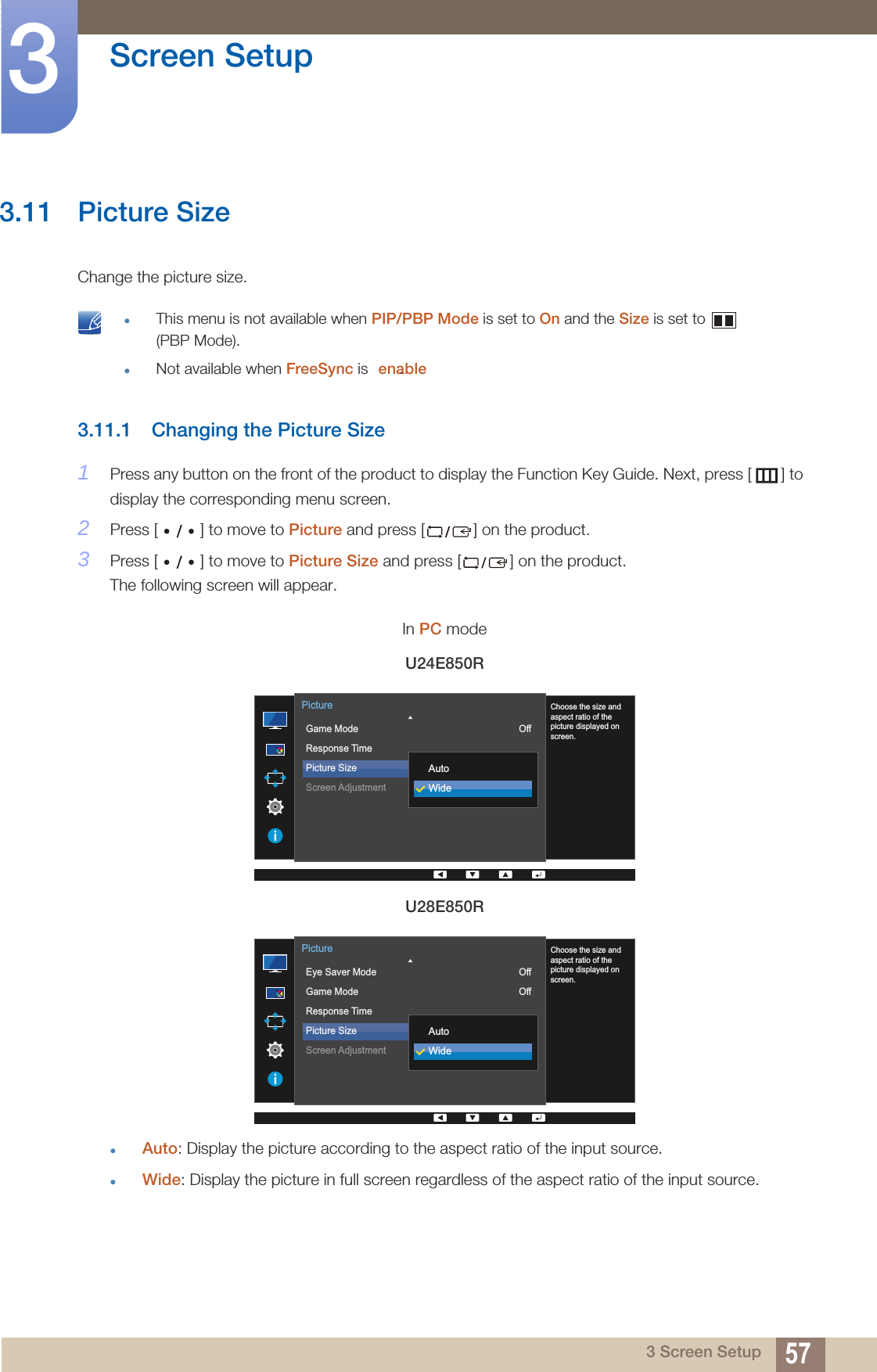 3

Screen Setup

3.11 Picture Size

Change the picture size.

- This menu is not available when PIP/PBP Mode is set to On and the Size is set to (PBP Mode).
- Not available when FreeSync is enable

3.11.1 Changing the Picture Size

1 Press any button on the front of the product to display the Function Key Guide. Next, press [ ] to display the corresponding menu screen.

2 Press [ • / • ] to move to Picture and press [ / ] on the product.

3 Press [ • / • ] to move to Picture Size and press [ / ] on the product.
The following screen will appear.

In PC mode

U24E850R

Picture
Game Mode Off
Response Time
Picture Size
Screen Adjustment
Auto
Wide
Choose the size and aspect ratio of the picture displayed on screen.

U28E850R

Picture
Eye Saver Mode Off
Game Mode Off
Response Time
Picture Size
Screen Adjustment
Auto
Wide
Choose the size and aspect ratio of the picture displayed on screen.

- Auto: Display the picture according to the aspect ratio of the input source.
- Wide: Display the picture in full screen regardless of the aspect ratio of the input source.

3 Screen Setup 57