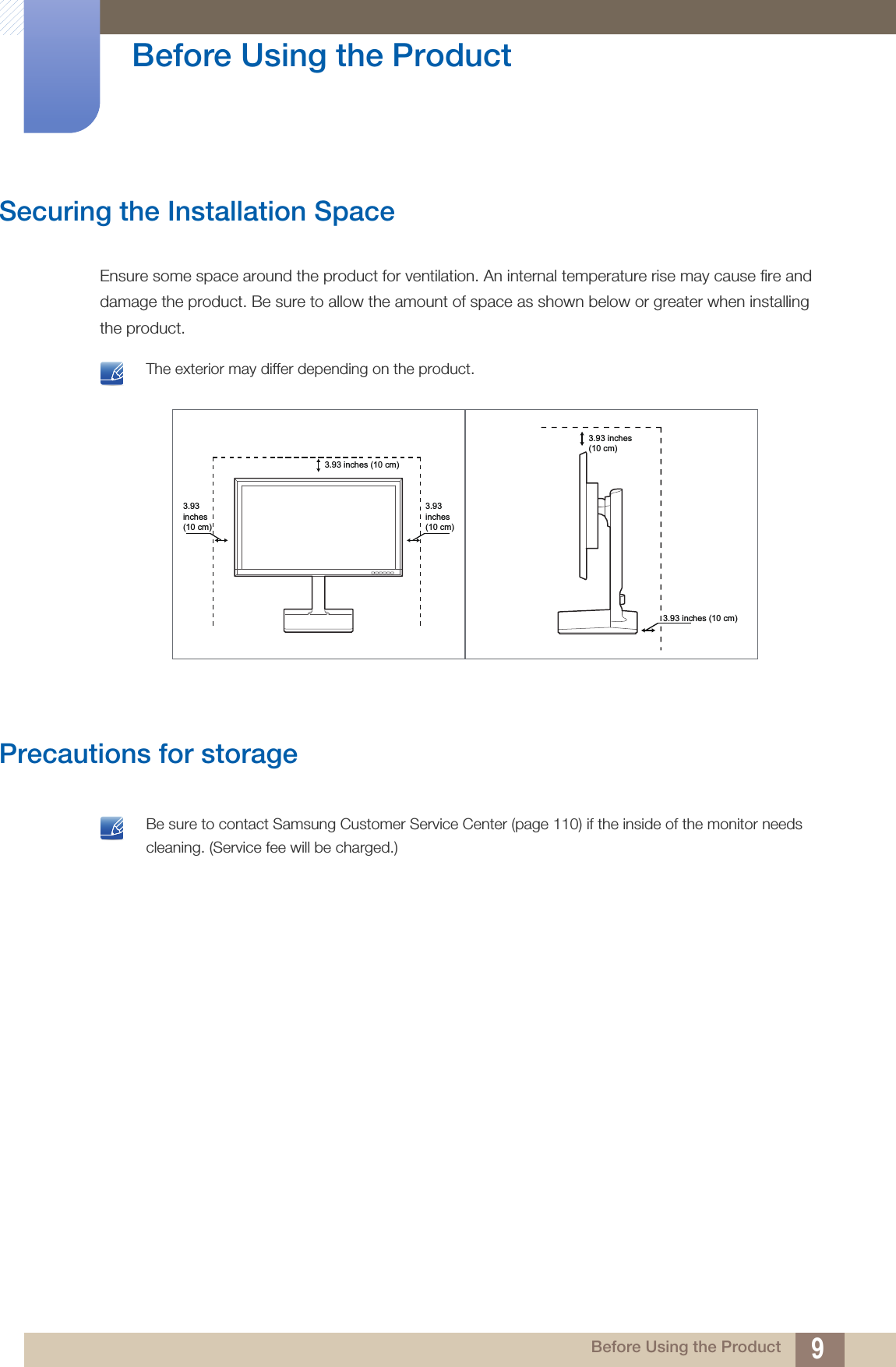 Before Using the Product

Securing the Installation Space

Ensure some space around the product for ventilation. An internal temperature rise may cause fire and damage the product. Be sure to allow the amount of space as shown below or greater when installing the product.

The exterior may differ depending on the product.

3.93 inches (10 cm)

3.93 inches (10 cm)

3.93 inches (10 cm)

3.93 inches (10 cm)

3.93 inches (10 cm)

Precautions for storage

Be sure to contact Samsung Customer Service Center (page 110) if the inside of the monitor needs cleaning. (Service fee will be charged.)

Before Using the Product 9