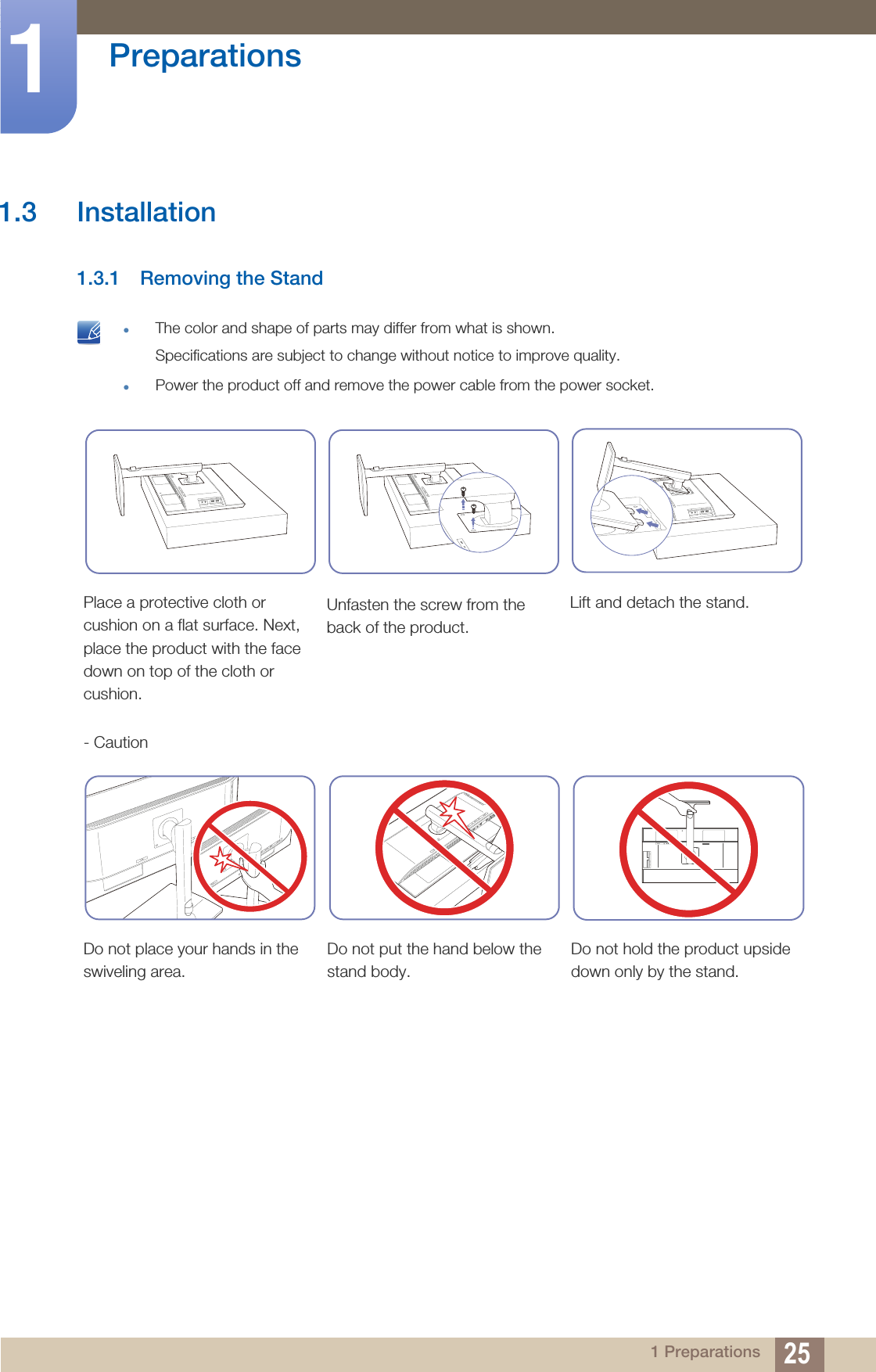 1

Preparations

1.3 Installation

1.3.1 Removing the Stand

- The color and shape of parts may differ from what is shown.
  Specifications are subject to change without notice to improve quality.
- Power the product off and remove the power cable from the power socket.

Place a protective cloth or cushion on a flat surface. Next, place the product with the face down on top of the cloth or cushion.

Unfasten the screw from the back of the product.

Lift and detach the stand.

- Caution

Do not place your hands in the swiveling area.

Do not put the hand below the stand body.

Do not hold the product upside down only by the stand.

1 Preparations 25