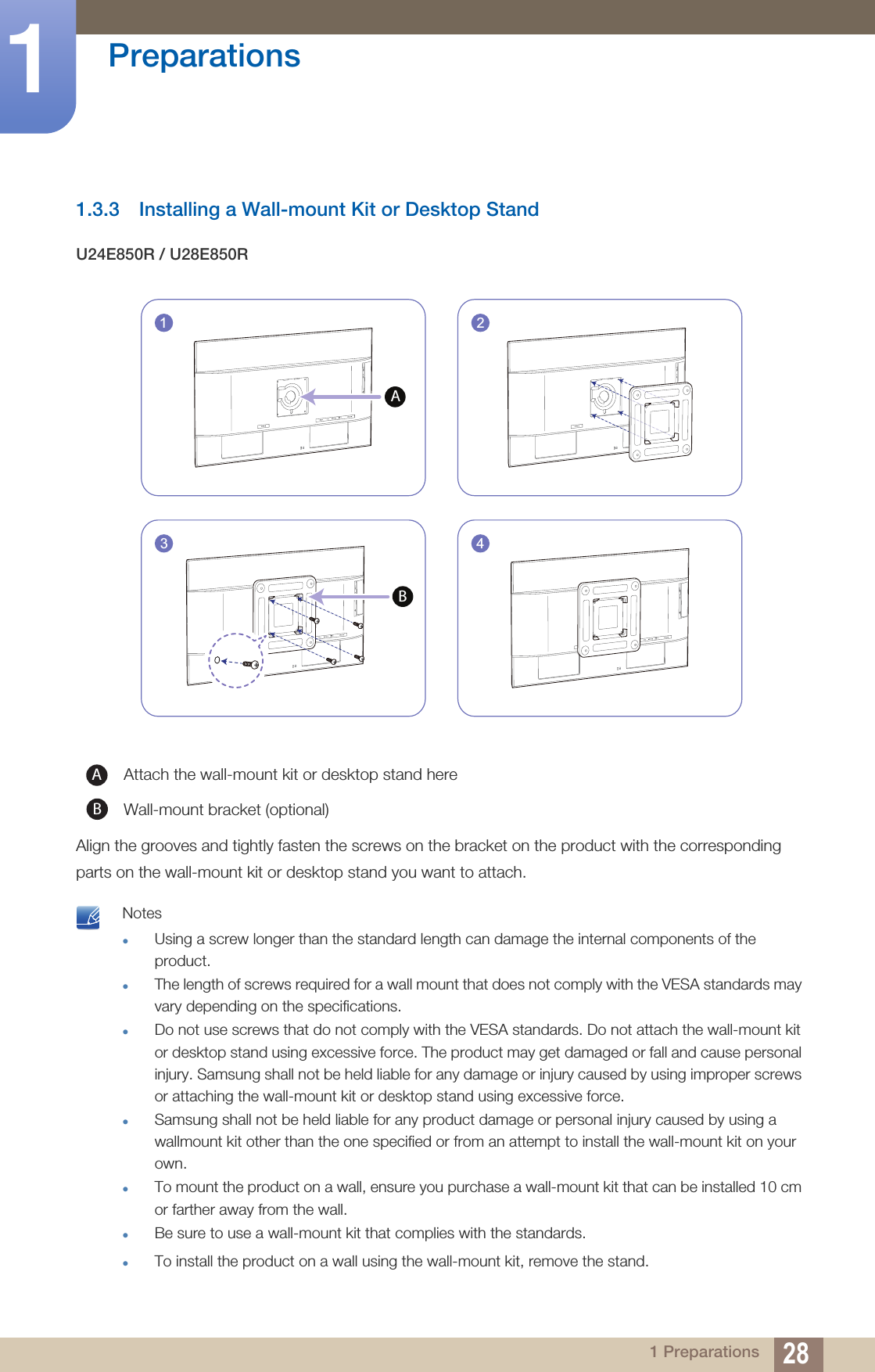 1 Preparations

1.3.3 Installing a Wall-mount Kit or Desktop Stand

U24E850R / U28E850R

1

A

2

3

B

4

A Attach the wall-mount kit or desktop stand here

B Wall-mount bracket (optional)

Align the grooves and tightly fasten the screws on the bracket on the product with the corresponding parts on the wall-mount kit or desktop stand you want to attach.

Notes

- Using a screw longer than the standard length can damage the internal components of the product.
- The length of screws required for a wall mount that does not comply with the VESA standards may vary depending on the specifications.
- Do not use screws that do not comply with the VESA standards. Do not attach the wall-mount kit or desktop stand using excessive force. The product may get damaged or fall and cause personal injury. Samsung shall not be held liable for any damage or injury caused by using improper screws or attaching the wall-mount kit or desktop stand using excessive force.
- Samsung shall not be held liable for any product damage or personal injury caused by using a wallmount kit other than the one specified or from an attempt to install the wall-mount kit on your own.
- To mount the product on a wall, ensure you purchase a wall-mount kit that can be installed 10 cm or farther away from the wall.
- Be sure to use a wall-mount kit that complies with the standards.
- To install the product on a wall using the wall-mount kit, remove the stand.

1 Preparations 28