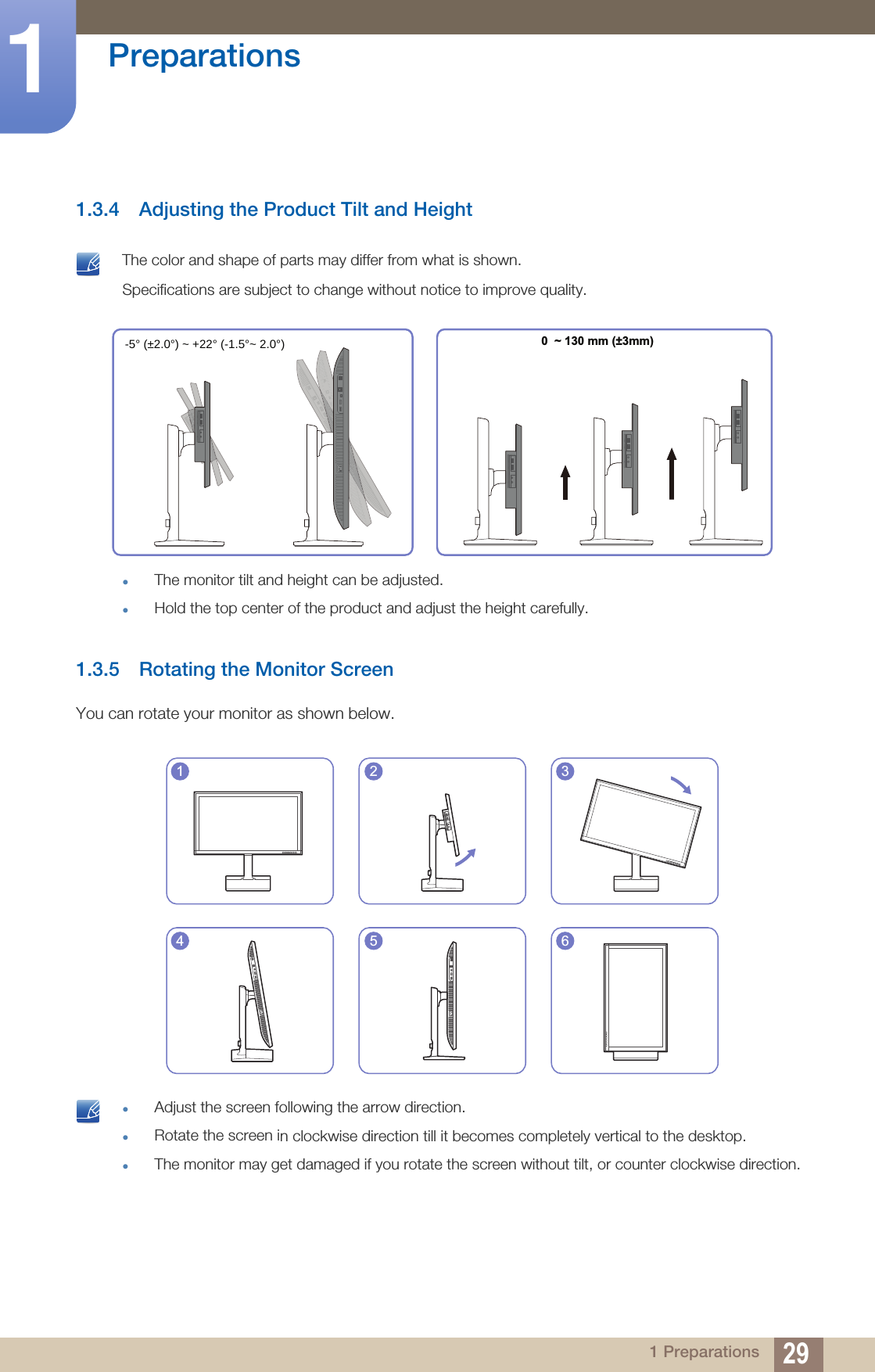 1

Preparations

1.3.4 Adjusting the Product Tilt and Height

The color and shape of parts may differ from what is shown.

Specifications are subject to change without notice to improve quality.

-5° (±2.0°) ~ +22° (-1.5°~ 2.0°)

0 ~ 130 mm (±3mm)

- The monitor tilt and height can be adjusted.
- Hold the top center of the product and adjust the height carefully.

1.3.5 Rotating the Monitor Screen

You can rotate your monitor as shown below.

1

2

3

4

5

6

- Adjust the screen following the arrow direction.
- Rotate the screen in clockwise direction till it becomes completely vertical to the desktop.
- The monitor may get damaged if you rotate the screen without tilt, or counter clockwise direction.

1 Preparations 29