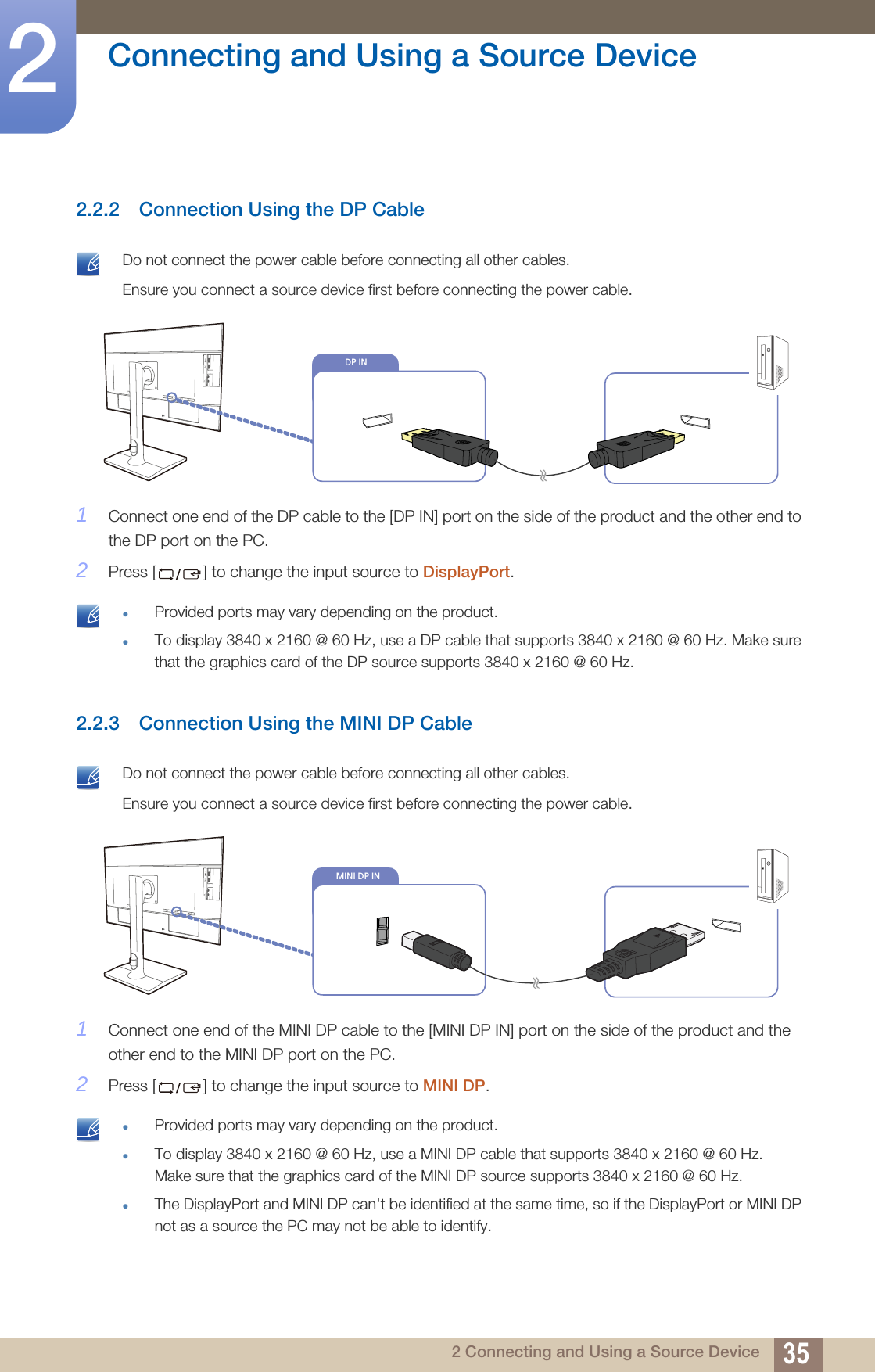 2

Connecting and Using a Source Device

2.2.2 Connection Using the DP Cable

Do not connect the power cable before connecting all other cables.

Ensure you connect a source device first before connecting the power cable.

DP IN

1 Connect one end of the DP cable to the [DP IN] port on the side of the product and the other end to the DP port on the PC.

2 Press [ / ] to change the input source to DisplayPort.

- Provided ports may vary depending on the product.
- To display 3840 x 2160 @ 60 Hz, use a DP cable that supports 3840 x 2160 @ 60 Hz. Make sure that the graphics card of the DP source supports 3840 x 2160 @ 60 Hz.

2.2.3 Connection Using the MINI DP Cable

Do not connect the power cable before connecting all other cables.

Ensure you connect a source device first before connecting the power cable.

MINI DP IN

1 Connect one end of the MINI DP cable to the [MINI DP IN] port on the side of the product and the other end to the MINI DP port on the PC.

2 Press [ / ] to change the input source to MINI DP.

- Provided ports may vary depending on the product.
- To display 3840 x 2160 @ 60 Hz, use a MINI DP cable that supports 3840 x 2160 @ 60 Hz. Make sure that the graphics card of the MINI DP source supports 3840 x 2160 @ 60 Hz.
- The DisplayPort and MINI DP can't be identified at the same time, so if the DisplayPort or MINI DP not as a source the PC may not be able to identify.

2 Connecting and Using a Source Device 35