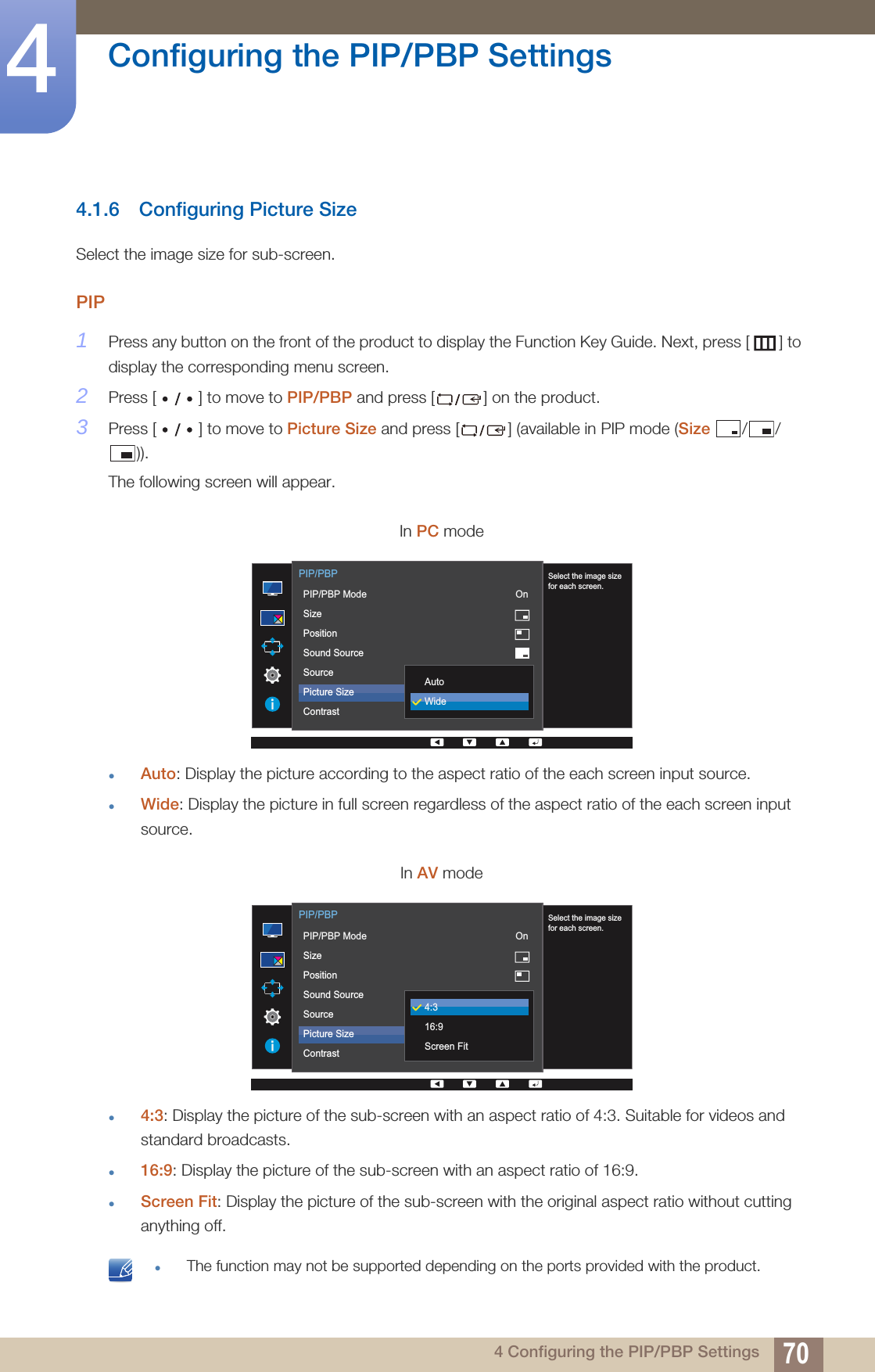 4

Configuring the PIP/PBP Settings

4.1.6 Configuring Picture Size

Select the image size for sub-screen.

PIP

1 Press any button on the front of the product to display the Function Key Guide. Next, press [ ] to display the corresponding menu screen.

2 Press [ • / • ] to move to PIP/PBP and press [ / ] on the product.

3 Press [ • / • ] to move to Picture Size and press [ / ] (available in PIP mode (Size / / )).

The following screen will appear.

In PC mode

PIP/PBP
PIP/PBP Mode On
Size
Position
Sound Source
Source
Picture Size
Contrast
Auto
Wide
Select the image size for each screen.

• Auto: Display the picture according to the aspect ratio of the each screen input source.

• Wide: Display the picture in full screen regardless of the aspect ratio of the each screen input source.

In AV mode

PIP/PBP
PIP/PBP Mode On
Size
Position
Sound Source
Source
Picture Size
Contrast
4:3
16:9
Screen Fit
Select the image size for each screen.

• 4:3: Display the picture of the sub-screen with an aspect ratio of 4:3. Suitable for videos and standard broadcasts.

• 16:9: Display the picture of the sub-screen with an aspect ratio of 16:9.

• Screen Fit: Display the picture of the sub-screen with the original aspect ratio without cutting anything off.

• The function may not be supported depending on the ports provided with the product.

4 Configuring the PIP/PBP Settings 70