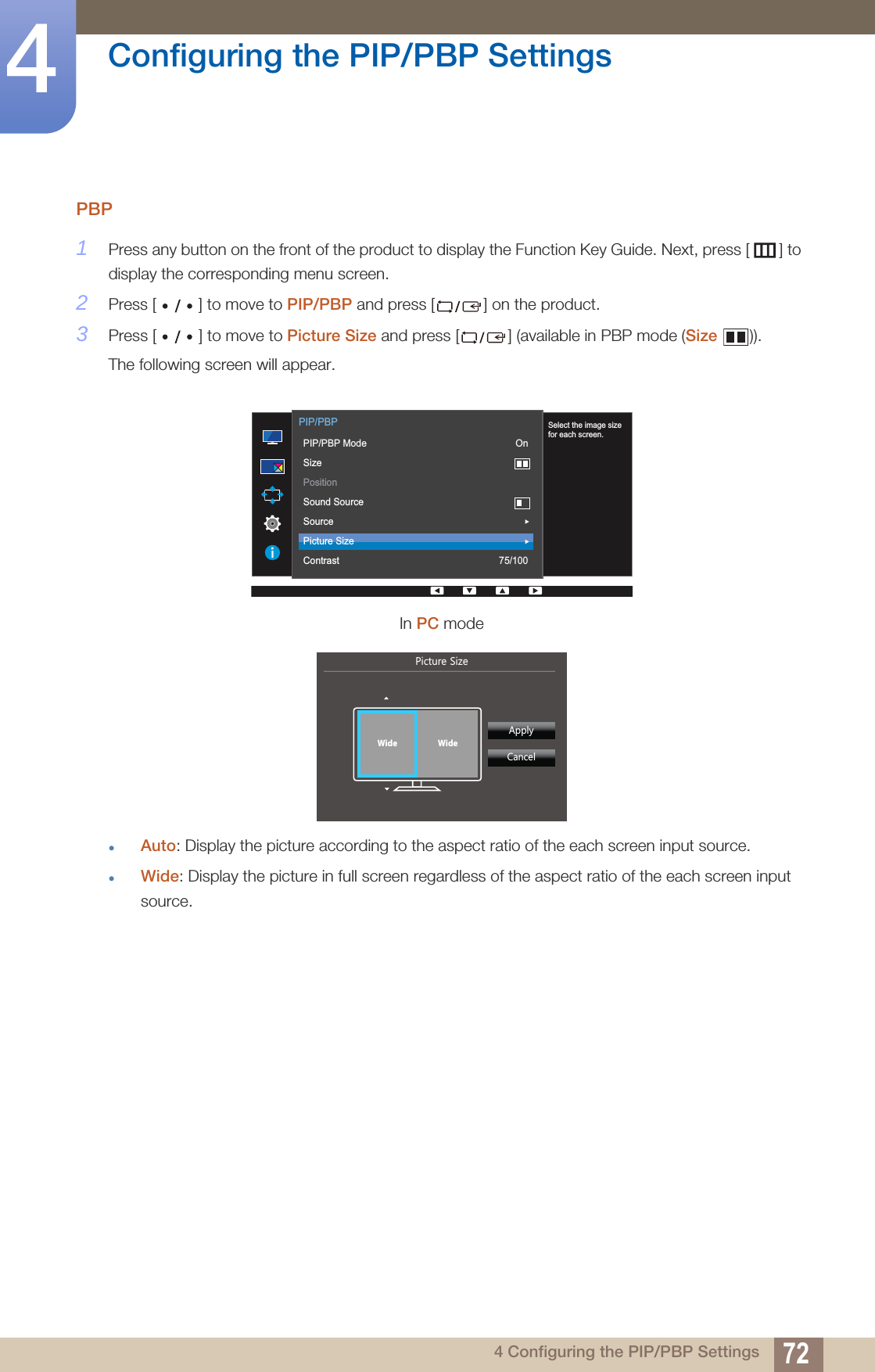 4

Configuring the PIP/PBP Settings

PBP

1 Press any button on the front of the product to display the Function Key Guide. Next, press [ ] to display the corresponding menu screen.

2 Press [ • / • ] to move to PIP/PBP and press [ / ] on the product.

3 Press [ • / • ] to move to Picture Size and press [ / ] (available in PBP mode (Size )).

The following screen will appear.

PIP/PBP
PIP/PBP Mode On
Size
Position
Sound Source
Source
Picture Size
Contrast 75/100

Select the image size for each screen.

In PC mode

Picture Size
Wide Wide
Apply
Cancel

• Auto: Display the picture according to the aspect ratio of the each screen input source.

• Wide: Display the picture in full screen regardless of the aspect ratio of the each screen input source.

4 Configuring the PIP/PBP Settings 72