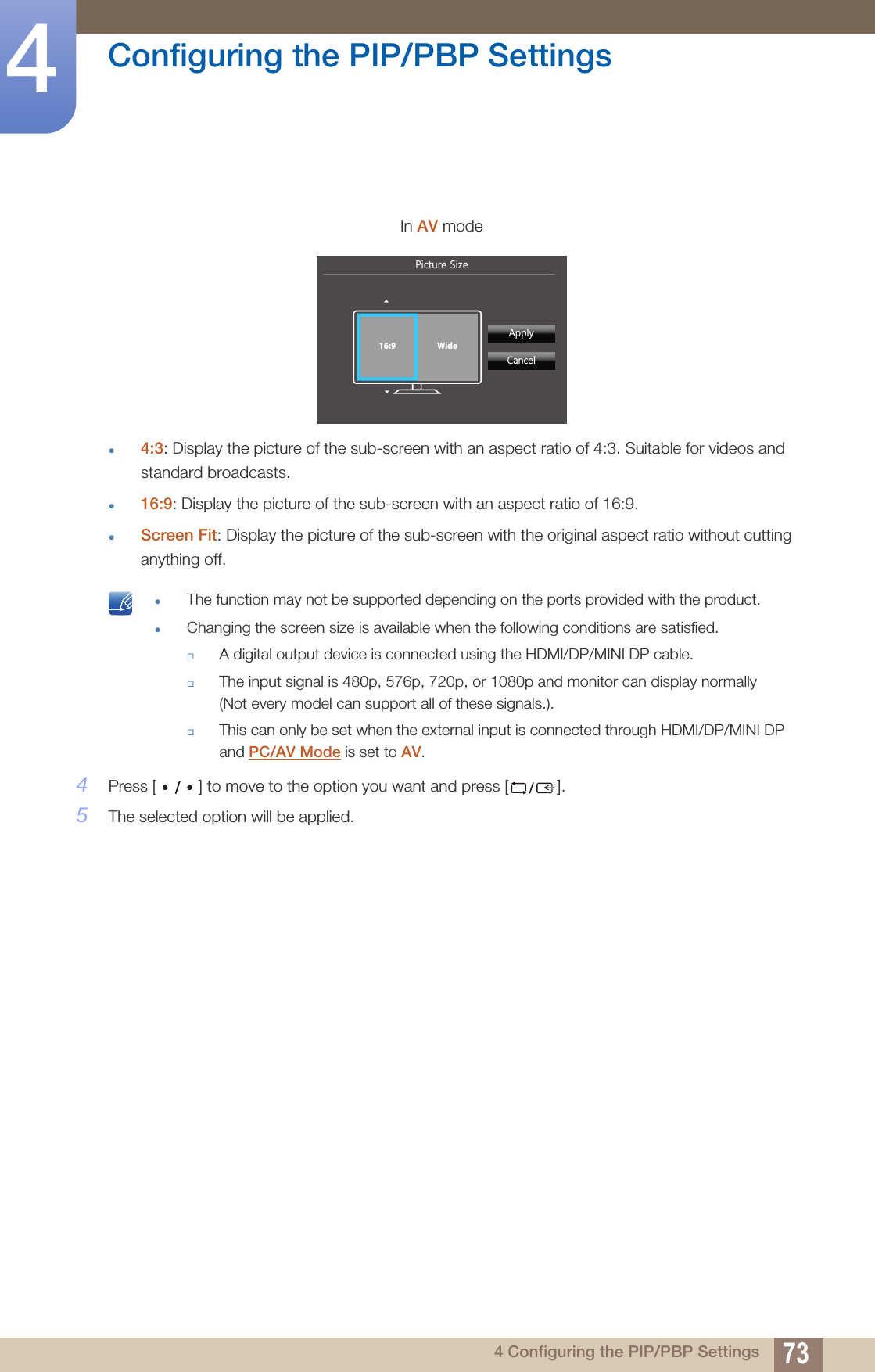 4

Configuring the PIP/PBP Settings

In AV mode

Picture Size

16:9

Wide

Apply

Cancel

- 4:3: Display the picture of the sub-screen with an aspect ratio of 4:3. Suitable for videos and standard broadcasts.
- 16:9: Display the picture of the sub-screen with an aspect ratio of 16:9.
- Screen Fit: Display the picture of the sub-screen with the original aspect ratio without cutting anything off.

- The function may not be supported depending on the ports provided with the product.
- Changing the screen size is available when the following conditions are satisfied.
  - A digital output device is connected using the HDMI/DP/MINI DP cable.
  - The input signal is 480p, 576p, 720p, or 1080p and monitor can display normally (Not every model can support all of these signals.).
  - This can only be set when the external input is connected through HDMI/DP/MINI DP and PC/AV Mode is set to AV.

4 Press [ • / • ] to move to the option you want and press [ / ].

5 The selected option will be applied.

4 Configuring the PIP/PBP Settings 73