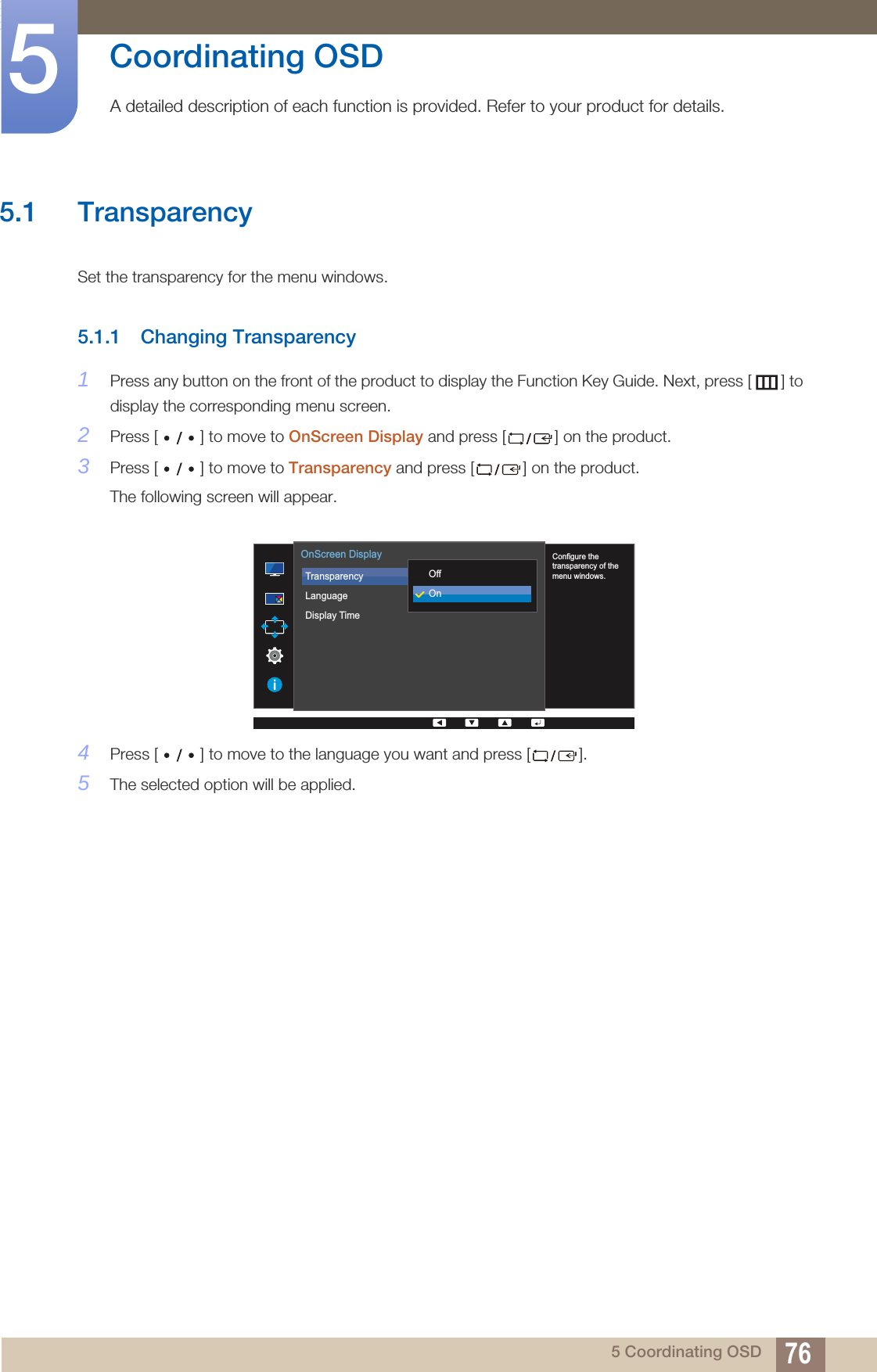 5

Coordinating OSD

A detailed description of each function is provided. Refer to your product for details.

5.1 Transparency

Set the transparency for the menu windows.

5.1.1 Changing Transparency

1 Press any button on the front of the product to display the Function Key Guide. Next, press [ ] to display the corresponding menu screen.

2 Press [ • / • ] to move to OnScreen Display and press [ / ] on the product.

3 Press [ • / • ] to move to Transparency and press [ / ] on the product.

The following screen will appear.

OnScreen Display

Transparency

Language

Display Time

Off

On

Configure the transparency of the menu windows.

4 Press [ • / • ] to move to the language you want and press [ / ].

5 The selected option will be applied.

5 Coordinating OSD 76