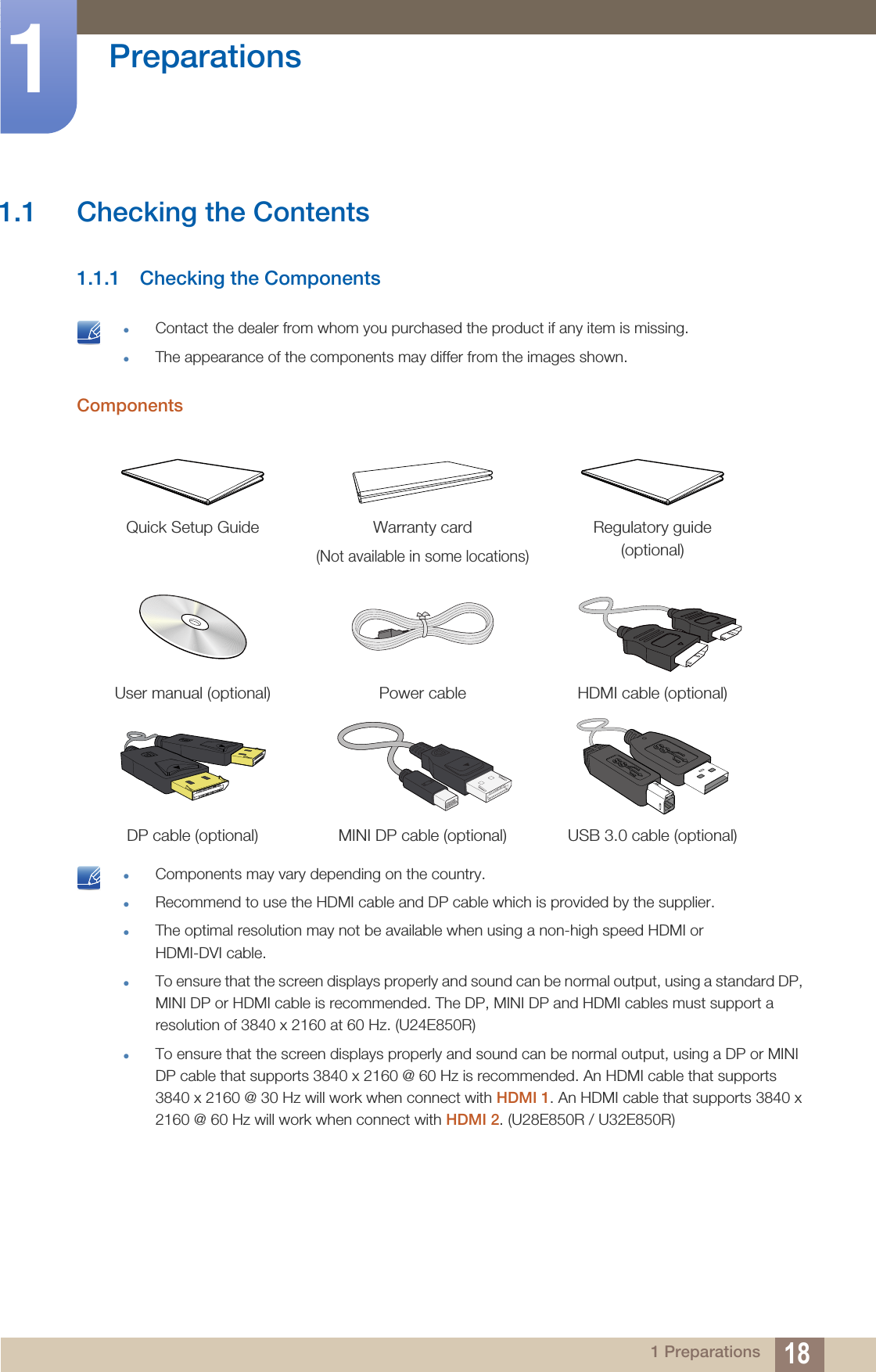 1

Preparations

1.1 Checking the Contents

1.1.1 Checking the Components

- Contact the dealer from whom you purchased the product if any item is missing.
- The appearance of the components may differ from the images shown.

Components

Quick Setup Guide

Warranty card
(Not available in some locations)

Regulatory guide
(optional)

User manual (optional)

Power cable

HDMI cable (optional)

DP cable (optional)

MINI DP cable (optional)

USB 3.0 cable (optional)

- Components may vary depending on the country.
- Recommend to use the HDMI cable and DP cable which is provided by the supplier.
- The optimal resolution may not be available when using a non-high speed HDMI or HDMI-DVI cable.
- To ensure that the screen displays properly and sound can be normal output, using a standard DP, MINI DP or HDMI cable is recommended. The DP, MINI DP and HDMI cables must support a resolution of 3840 x 2160 at 60 Hz. (U24E850R)
- To ensure that the screen displays properly and sound can be normal output, using a DP or MINI DP cable that supports 3840 x 2160 @ 60 Hz is recommended. An HDMI cable that supports 3840 x 2160 @ 30 Hz will work when connect with HDMI 1. An HDMI cable that supports 3840 x 2160 @ 60 Hz will work when connect with HDMI 2. (U28E850R / U32E850R)

1 Preparations 18