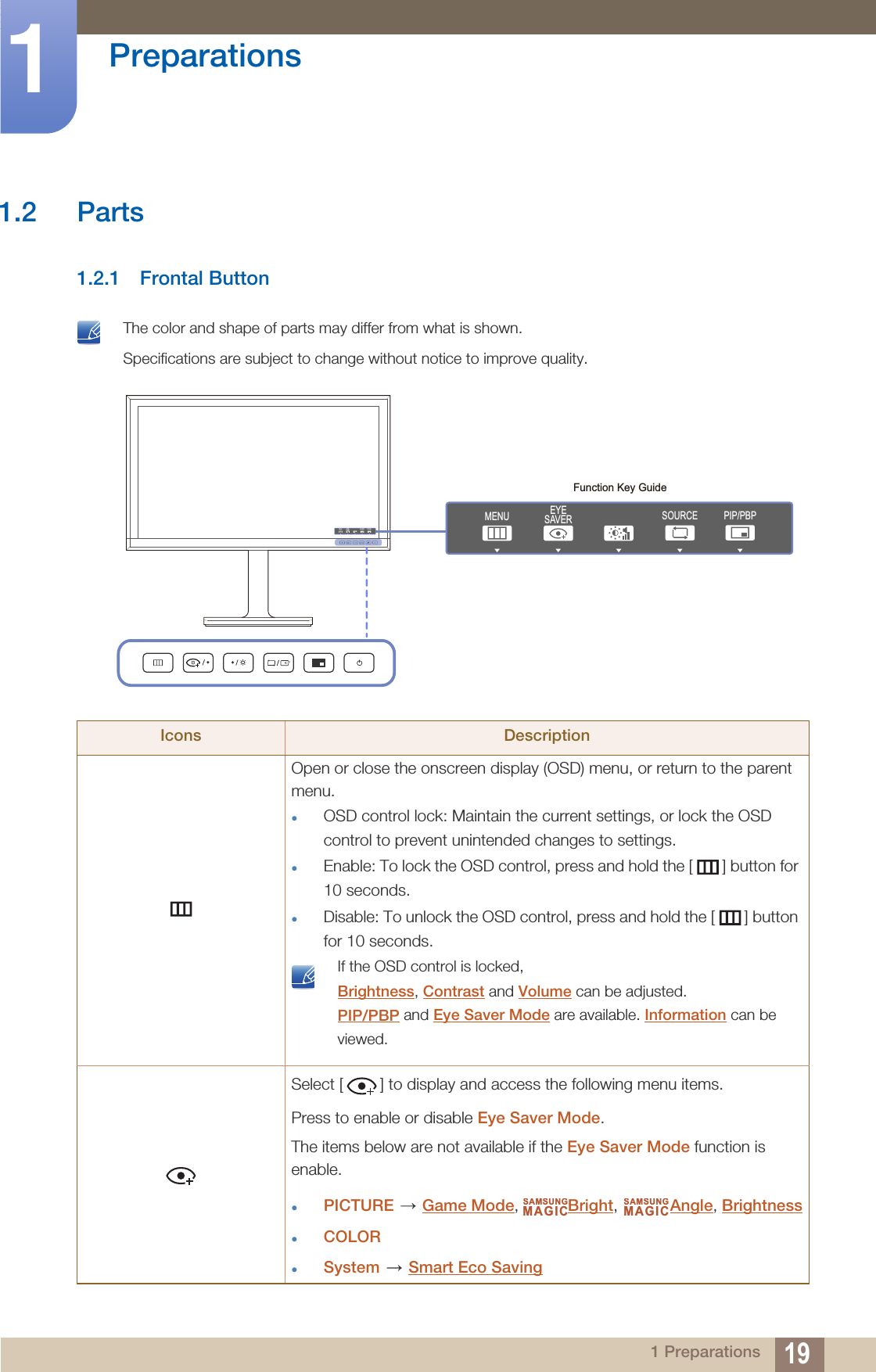 1

Preparations

1.2 Parts

1.2.1 Frontal Button

The color and shape of parts may differ from what is shown.

Specifications are subject to change without notice to improve quality.

Function Key Guide

MENU EYE SAVER SOURCE PIP/PBP

| Icons | Description |
|---|---|
| | Open or close the onscreen display (OSD) menu, or return to the parent menu. • OSD control lock: Maintain the current settings, or lock the OSD control to prevent unintended changes to settings. • Enable: To lock the OSD control, press and hold the [ ] button for 10 seconds. • Disable: To unlock the OSD control, press and hold the [ ] button for 10 seconds. If the OSD control is locked, Brightness, Contrast and Volume can be adjusted. PIP/PBP and Eye Saver Mode are available. Information can be viewed. |
| | Select [ ] to display and access the following menu items. Press to enable or disable Eye Saver Mode. The items below are not available if the Eye Saver Mode function is enable. • PICTURE → Game Mode, SAMSUNG MAGIC Bright, SAMSUNG MAGIC Angle, Brightness • COLOR • System → Smart Eco Saving |

1 Preparations 19