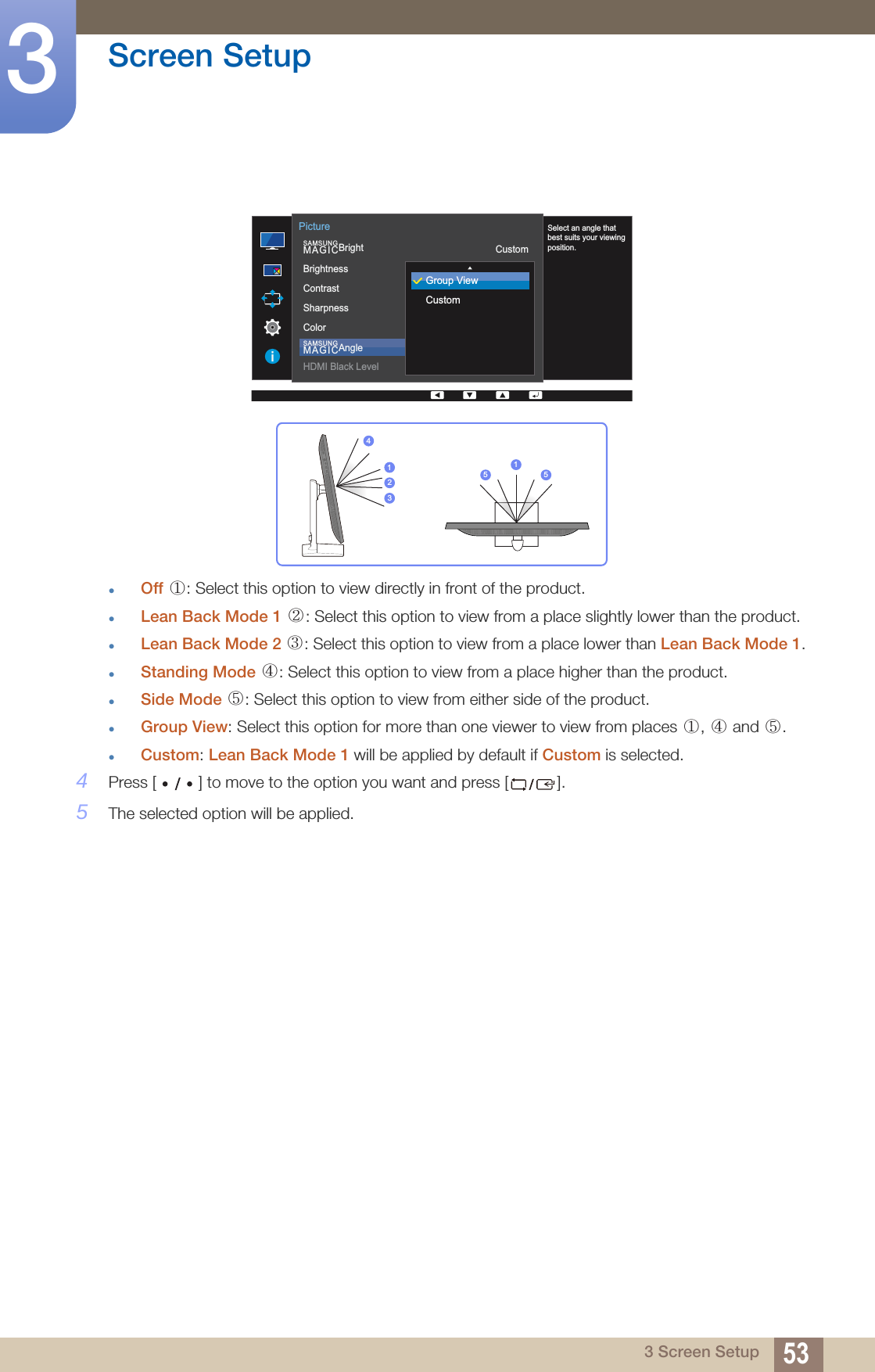 3

Screen Setup

Picture

SAMSUNG MAGICBright Custom

Brightness

Contrast

Sharpness

Color

SAMSUNG MAGICAngle

HDMI Black Level

Group View

Custom

Select an angle that best suits your viewing position.

4

1

2

3

5

1

5

- Off ①: Select this option to view directly in front of the product.
- Lean Back Mode 1 ②: Select this option to view from a place slightly lower than the product.
- Lean Back Mode 2 ③: Select this option to view from a place lower than Lean Back Mode 1.
- Standing Mode ④: Select this option to view from a place higher than the product.
- Side Mode ⑤: Select this option to view from either side of the product.
- Group View: Select this option for more than one viewer to view from places ①, ④ and ⑤.
- Custom: Lean Back Mode 1 will be applied by default if Custom is selected.

4 Press [ • / • ] to move to the option you want and press [ / ].

5 The selected option will be applied.

3 Screen Setup 53