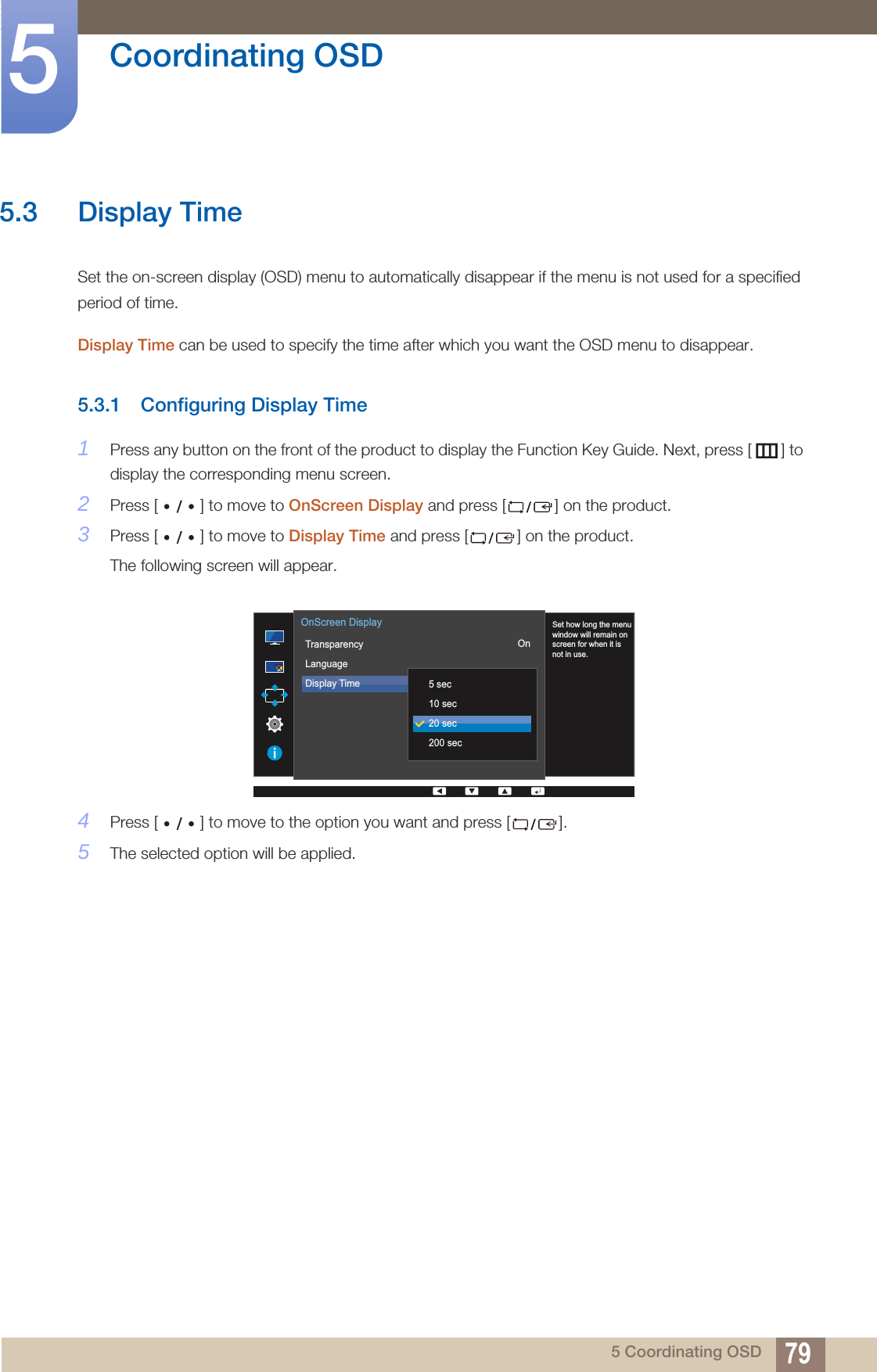 5

Coordinating OSD

5.3 Display Time

Set the on-screen display (OSD) menu to automatically disappear if the menu is not used for a specified period of time.

Display Time can be used to specify the time after which you want the OSD menu to disappear.

5.3.1 Configuring Display Time

1 Press any button on the front of the product to display the Function Key Guide. Next, press [ ] to display the corresponding menu screen.

2 Press [ • / • ] to move to OnScreen Display and press [ / ] on the product.

3 Press [ • / • ] to move to Display Time and press [ / ] on the product.

The following screen will appear.

OnScreen Display
Transparency On
Language
Display Time
5 sec
10 sec
20 sec
200 sec
Set how long the menu window will remain on screen for when it is not in use.

4 Press [ • / • ] to move to the option you want and press [ / ].

5 The selected option will be applied.

5 Coordinating OSD 79