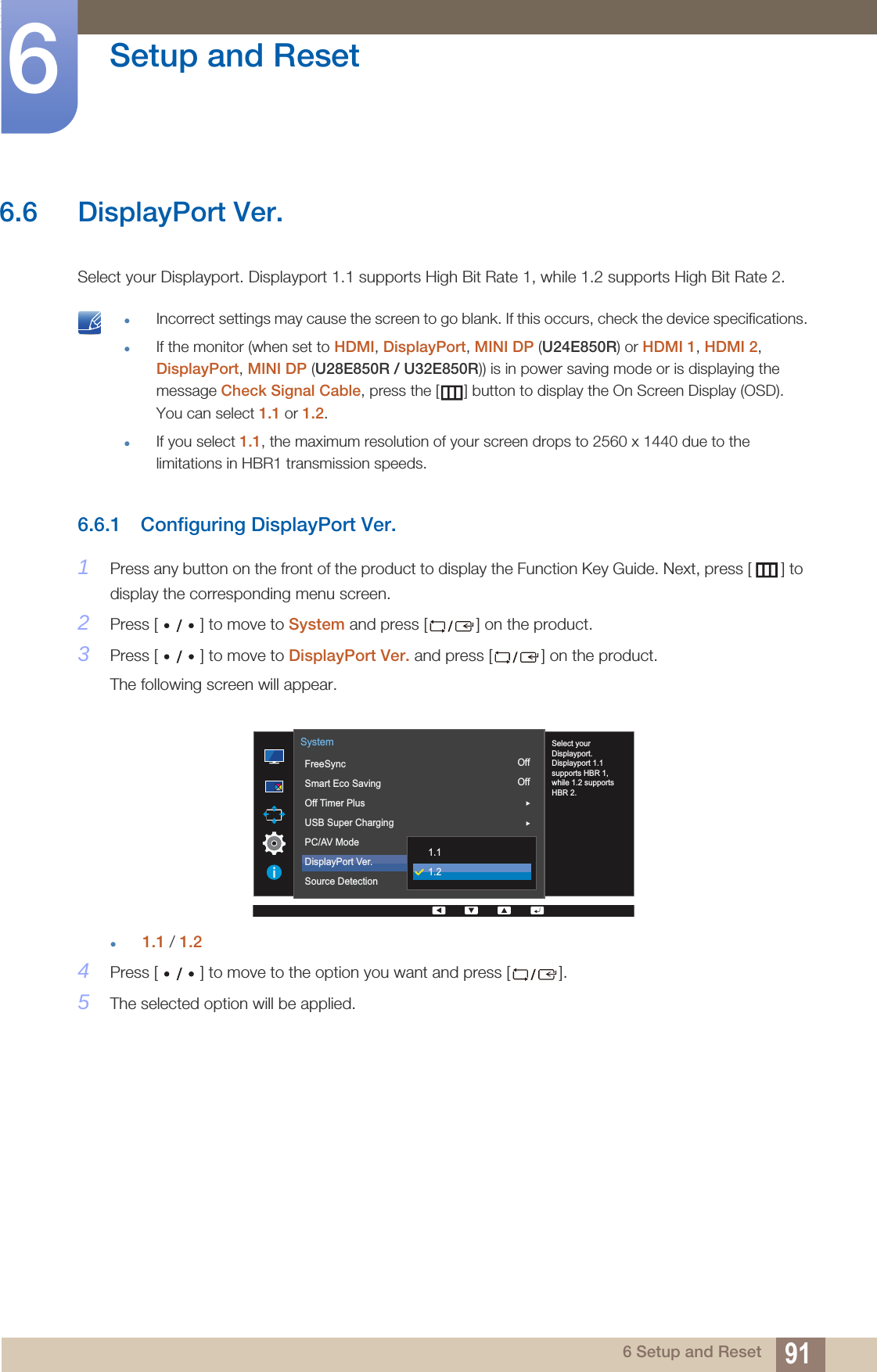 6

Setup and Reset

6.6 DisplayPort Ver.

Select your Displayport. Displayport 1.1 supports High Bit Rate 1, while 1.2 supports High Bit Rate 2.

- Incorrect settings may cause the screen to go blank. If this occurs, check the device specifications.
- If the monitor (when set to HDMI, DisplayPort, MINI DP (U24E850R) or HDMI 1, HDMI 2, DisplayPort, MINI DP (U28E850R / U32E850R)) is in power saving mode or is displaying the message Check Signal Cable, press the [ ] button to display the On Screen Display (OSD). You can select 1.1 or 1.2.
- If you select 1.1, the maximum resolution of your screen drops to 2560 x 1440 due to the limitations in HBR1 transmission speeds.

6.6.1 Configuring DisplayPort Ver.

1 Press any button on the front of the product to display the Function Key Guide. Next, press [ ] to display the corresponding menu screen.

2 Press [ • / • ] to move to System and press [ / ] on the product.

3 Press [ • / • ] to move to DisplayPort Ver. and press [ / ] on the product.

The following screen will appear.

System
FreeSync Off
Smart Eco Saving Off
Off Timer Plus
USB Super Charging
PC/AV Mode
DisplayPort Ver.
Source Detection
1.1
1.2
Select your Displayport. Displayport 1.1 supports HBR 1, while 1.2 supports HBR 2.

- 1.1 / 1.2

4 Press [ • / • ] to move to the option you want and press [ / ].

5 The selected option will be applied.

6 Setup and Reset 91