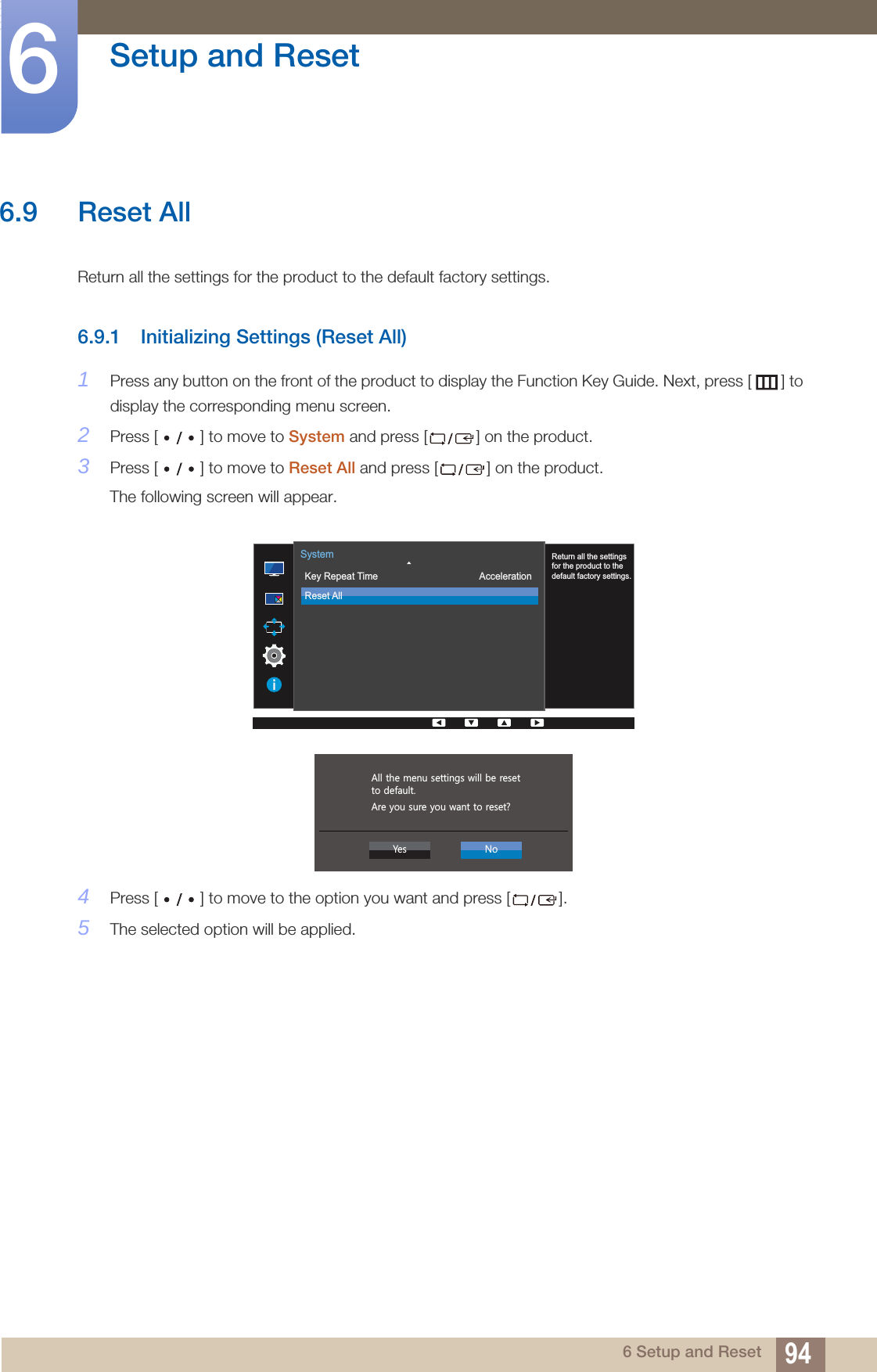 6

Setup and Reset

6.9 Reset All

Return all the settings for the product to the default factory settings.

6.9.1 Initializing Settings (Reset All)

1 Press any button on the front of the product to display the Function Key Guide. Next, press [ ] to display the corresponding menu screen.

2 Press [ • / • ] to move to System and press [ / ] on the product.

3 Press [ • / • ] to move to Reset All and press [ / ] on the product.

The following screen will appear.

System

Key Repeat Time Acceleration

Reset All

Return all the settings for the product to the default factory settings.

All the menu settings will be reset to default.

Are you sure you want to reset?

Yes No

4 Press [ • / • ] to move to the option you want and press [ / ].

5 The selected option will be applied.

6 Setup and Reset 94