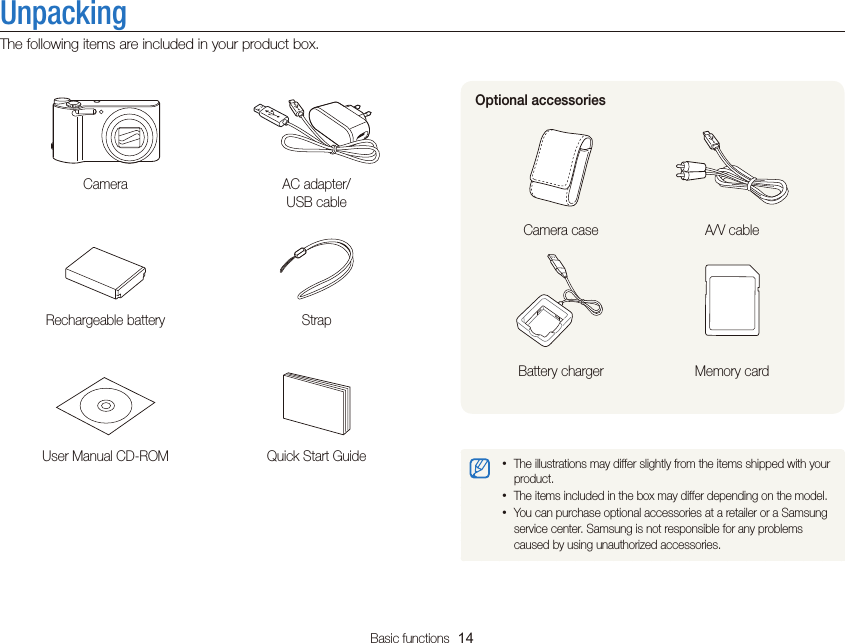 Unpacking

The following items are included in your product box.

Camera

AC adapter/ USB cable

Rechargeable battery

Strap

User Manual CD-ROM

Quick Start Guide

Optional accessories

Camera case

A/V cable

Battery charger

Memory card

• The illustrations may differ slightly from the items shipped with your product.
• The items included in the box may differ depending on the model.
• You can purchase optional accessories at a retailer or a Samsung service center. Samsung is not responsible for any problems caused by using unauthorized accessories.

Basic functions 14