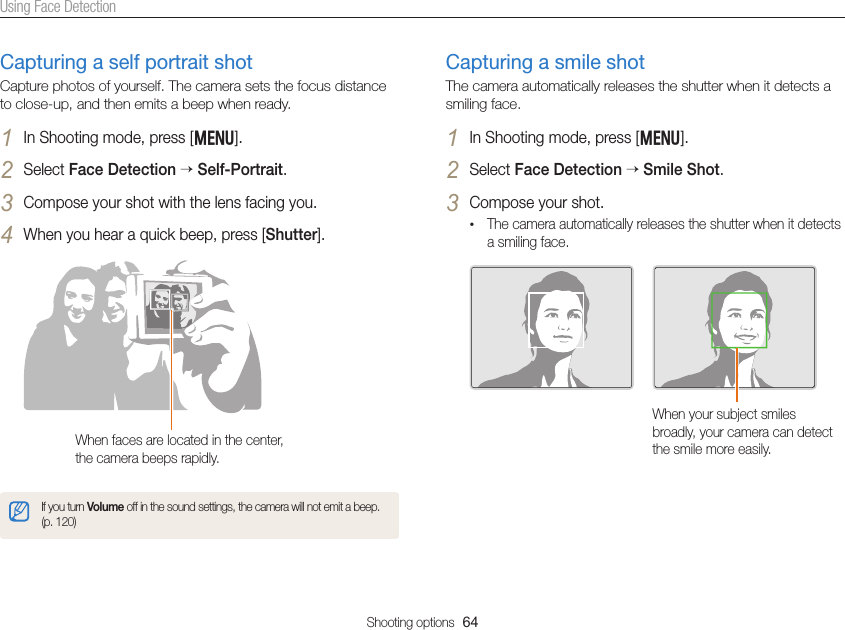 Using Face Detection

Capturing a self portrait shot

Capture photos of yourself. The camera sets the focus distance to close-up, and then emits a beep when ready.

1 In Shooting mode, press [MENU].

2 Select Face Detection → Self-Portrait.

3 Compose your shot with the lens facing you.

4 When you hear a quick beep, press [Shutter].

When faces are located in the center, the camera beeps rapidly.

If you turn Volume off in the sound settings, the camera will not emit a beep. (p. 120)

Capturing a smile shot

The camera automatically releases the shutter when it detects a smiling face.

1 In Shooting mode, press [MENU].

2 Select Face Detection → Smile Shot.

3 Compose your shot.

• The camera automatically releases the shutter when it detects a smiling face.

When your subject smiles broadly, your camera can detect the smile more easily.

Shooting options 64