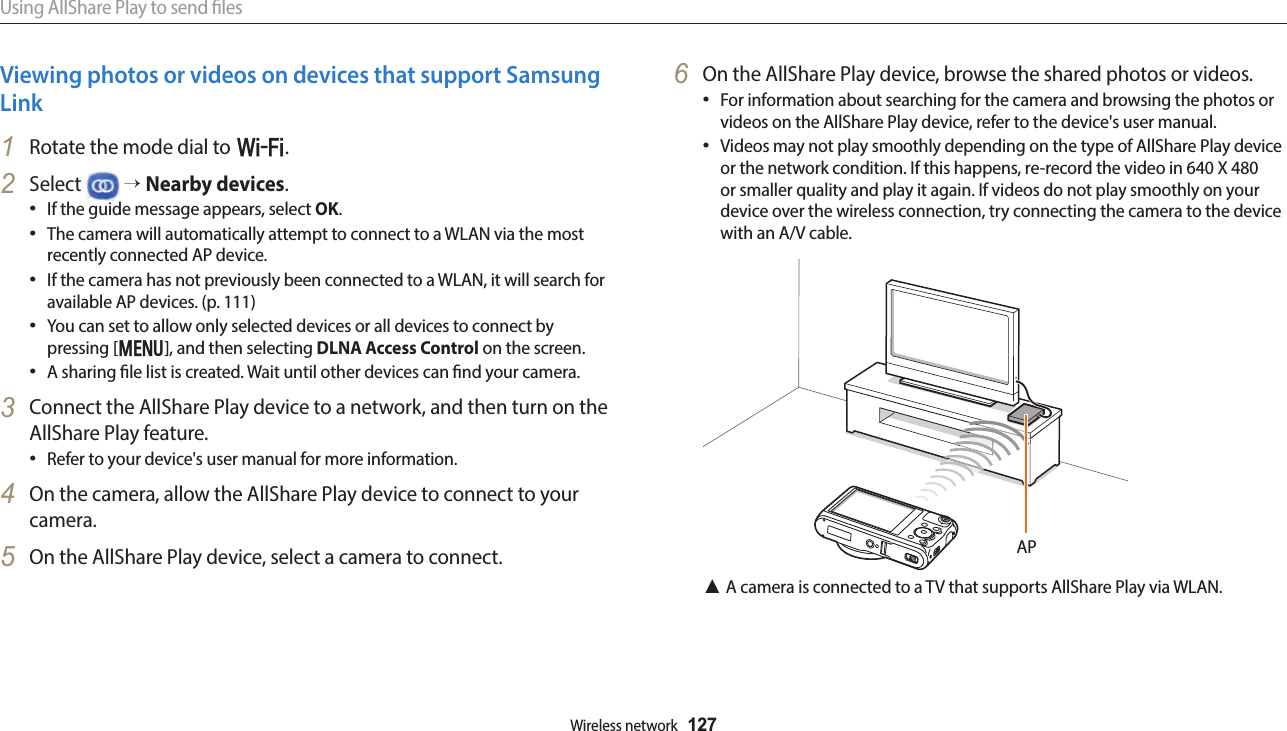 Using AllShare Play to send files

Viewing photos or videos on devices that support Samsung Link

1 Rotate the mode dial to Wi-Fi.

2 Select → Nearby devices.
• If the guide message appears, select OK.
• The camera will automatically attempt to connect to a WLAN via the most recently connected AP device.
• If the camera has not previously been connected to a WLAN, it will search for available AP devices. (p. 111)
• You can set to allow only selected devices or all devices to connect by pressing [MENU], and then selecting DLNA Access Control on the screen.
• A sharing file list is created. Wait until other devices can find your camera.

3 Connect the AllShare Play device to a network, and then turn on the AllShare Play feature.
• Refer to your device's user manual for more information.

4 On the camera, allow the AllShare Play device to connect to your camera.

5 On the AllShare Play device, select a camera to connect.

6 On the AllShare Play device, browse the shared photos or videos.
• For information about searching for the camera and browsing the photos or videos on the AllShare Play device, refer to the device's user manual.
• Videos may not play smoothly depending on the type of AllShare Play device or the network condition. If this happens, re-record the video in 640 X 480 or smaller quality and play it again. If videos do not play smoothly on your device over the wireless connection, try connecting the camera to the device with an A/V cable.

AP

▲ A camera is connected to a TV that supports AllShare Play via WLAN.

Wireless network 127