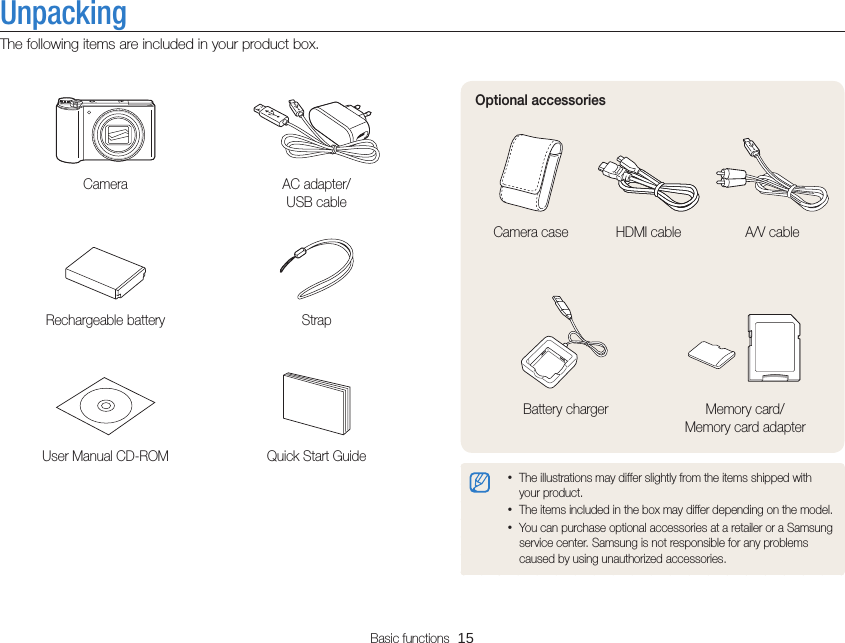 Unpacking

The following items are included in your product box.

Camera

AC adapter/ USB cable

Rechargeable battery

Strap

User Manual CD-ROM

Quick Start Guide

Optional accessories

Camera case

HDMI cable

A/V cable

Battery charger

Memory card/ Memory card adapter

• The illustrations may differ slightly from the items shipped with your product.
• The items included in the box may differ depending on the model.
• You can purchase optional accessories at a retailer or a Samsung service center. Samsung is not responsible for any problems caused by using unauthorized accessories.

Basic functions 15