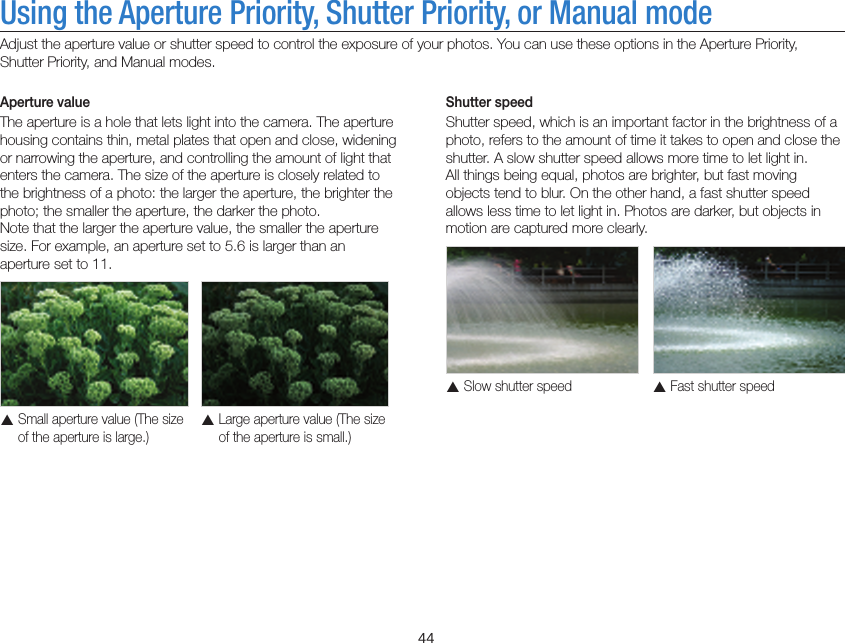 Using the Aperture Priority, Shutter Priority, or Manual mode

Adjust the aperture value or shutter speed to control the exposure of your photos. You can use these options in the Aperture Priority, Shutter Priority, and Manual modes.

Aperture value

The aperture is a hole that lets light into the camera. The aperture housing contains thin, metal plates that open and close, widening or narrowing the aperture, and controlling the amount of light that enters the camera. The size of the aperture is closely related to the brightness of a photo: the larger the aperture, the brighter the photo; the smaller the aperture, the darker the photo.
Note that the larger the aperture value, the smaller the aperture size. For example, an aperture set to 5.6 is larger than an aperture set to 11.

▲ Small aperture value (The size of the aperture is large.)

▲ Large aperture value (The size of the aperture is small.)

Shutter speed

Shutter speed, which is an important factor in the brightness of a photo, refers to the amount of time it takes to open and close the shutter. A slow shutter speed allows more time to let light in.
All things being equal, photos are brighter, but fast moving objects tend to blur. On the other hand, a fast shutter speed allows less time to let light in. Photos are darker, but objects in motion are captured more clearly.

▲ Slow shutter speed

▲ Fast shutter speed

44