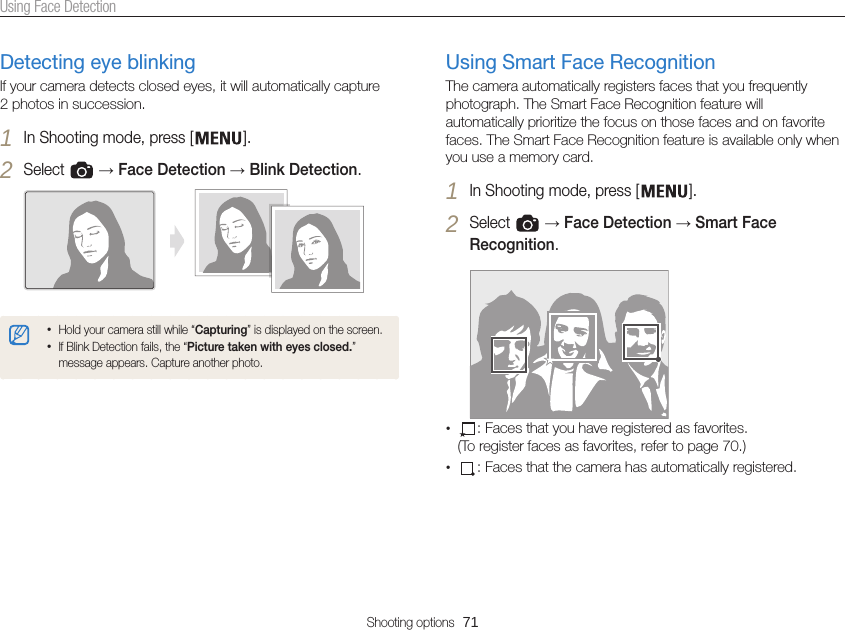 Using Face Detection

Detecting eye blinking

If your camera detects closed eyes, it will automatically capture 2 photos in succession.

1 In Shooting mode, press [MENU].

2 Select → Face Detection → Blink Detection.

• Hold your camera still while "Capturing" is displayed on the screen.
• If Blink Detection fails, the "Picture taken with eyes closed." message appears. Capture another photo.

Using Smart Face Recognition

The camera automatically registers faces that you frequently photograph. The Smart Face Recognition feature will automatically prioritize the focus on those faces and on favorite faces. The Smart Face Recognition feature is available only when you use a memory card.

1 In Shooting mode, press [MENU].

2 Select → Face Detection → Smart Face Recognition.

• : Faces that you have registered as favorites. (To register faces as favorites, refer to page 70.)
• : Faces that the camera has automatically registered.

Shooting options 71